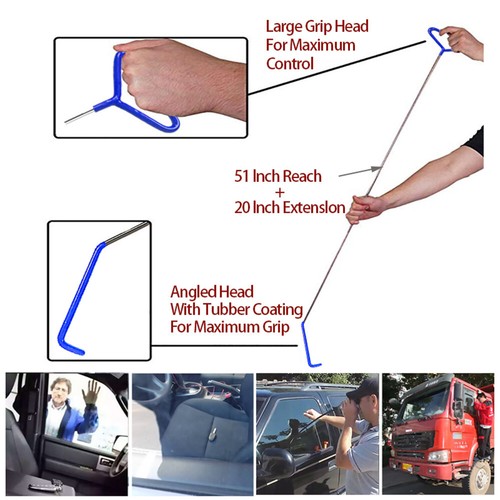 Large Grip Head For Maximum Control

51 Inch Reach + 20 Inch Extenslon

Angled Head With Tubber Coating For Maximum Grip