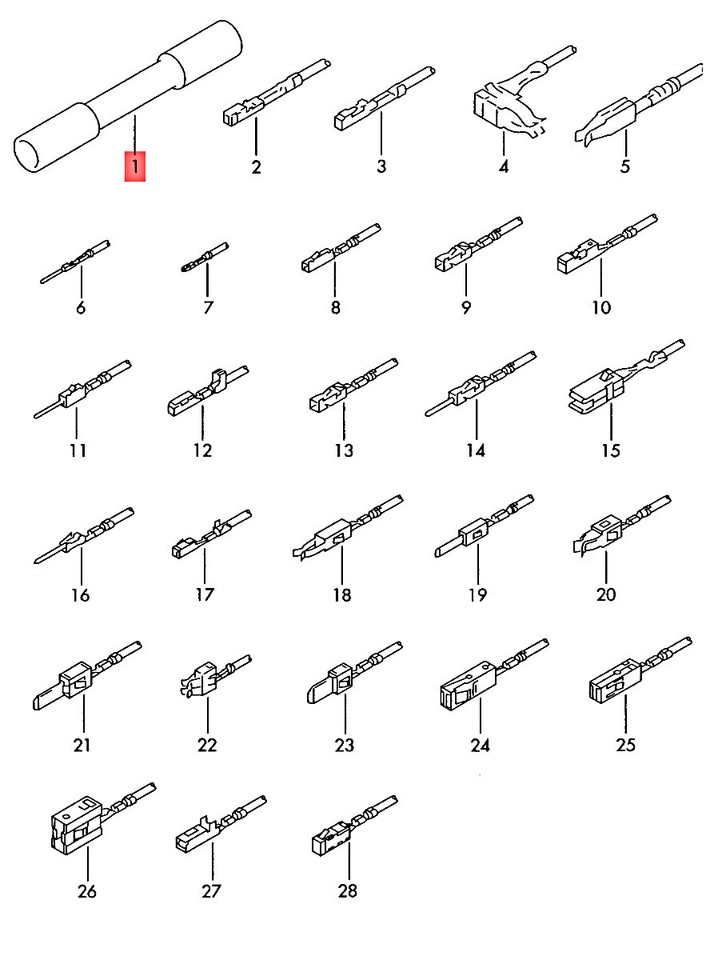 1 2 3 4 5
6 7 8 9 10
11 12 13 14 15
16 17 18 19 20
21 22 23 24 25
26 27 28