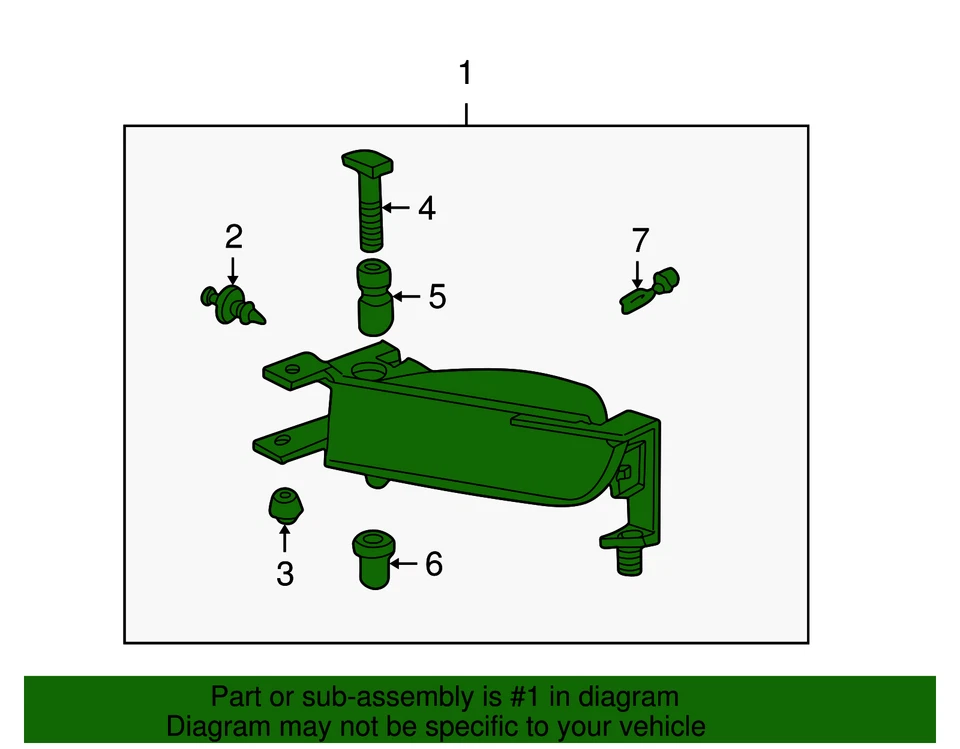 1

4

2

7

5

3

6

Part or sub-assembly is #1 in diagram
Diagram may not be specific to your vehicle