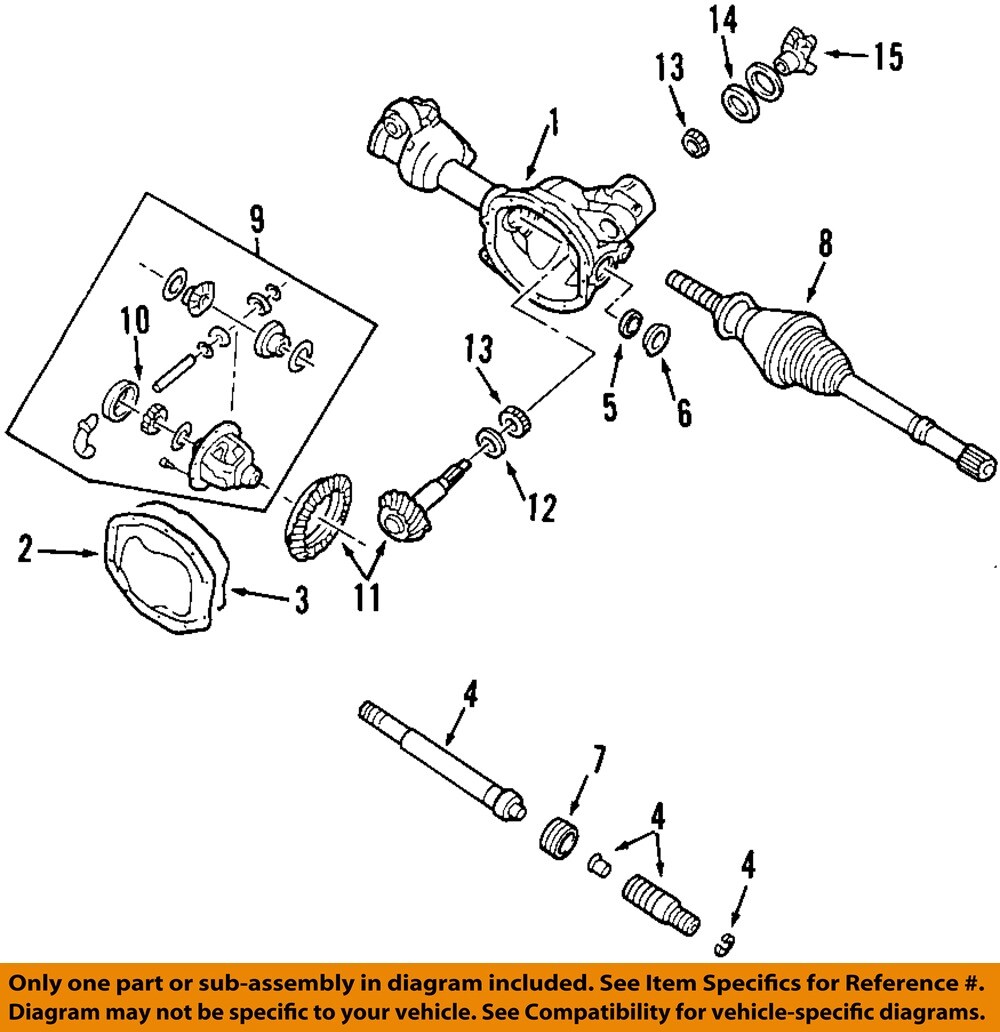 14
13
15
1
9
8
10
13
5
6
12
2
3
11
4
7
4
4

Only one part or sub-assembly in diagram included. See Item Specifics for Reference #. Diagram may not be specific to your vehicle. See Compatibility for vehicle-specific diagrams.