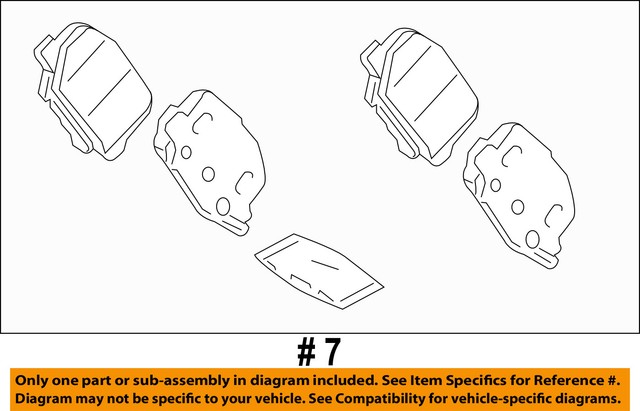 # 7

Only one part or sub-assembly in diagram included. See Item Specifics for Reference #. Diagram may not be specific to your vehicle. See Compatibility for vehicle-specific diagrams.