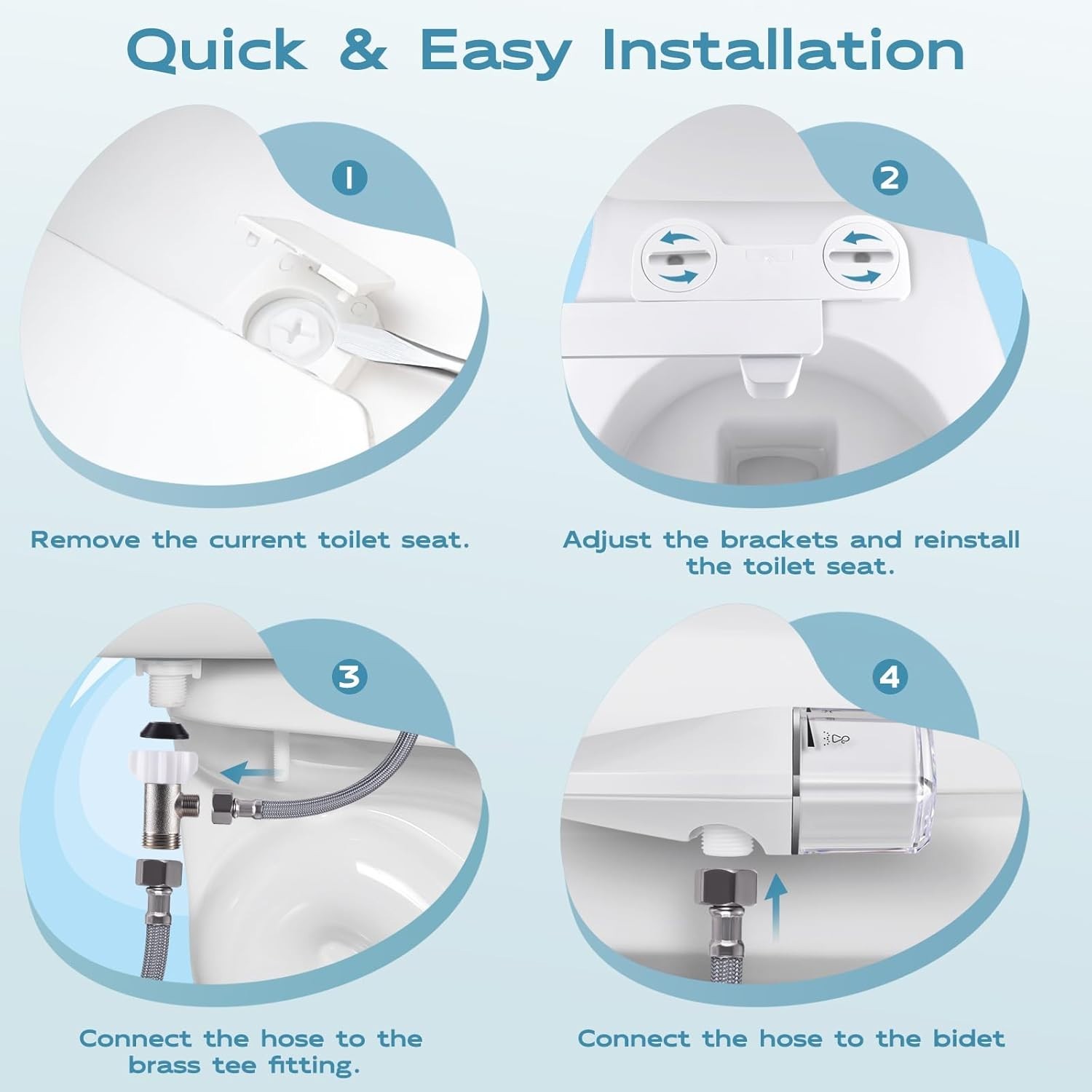 Quick & Easy Installation

1

Remove the current toilet seat.

2

Adjust the brackets and reinstall the toilet seat.

3

Connect the hose to the brass tee fitting.

4

Connect the hose to the bidet