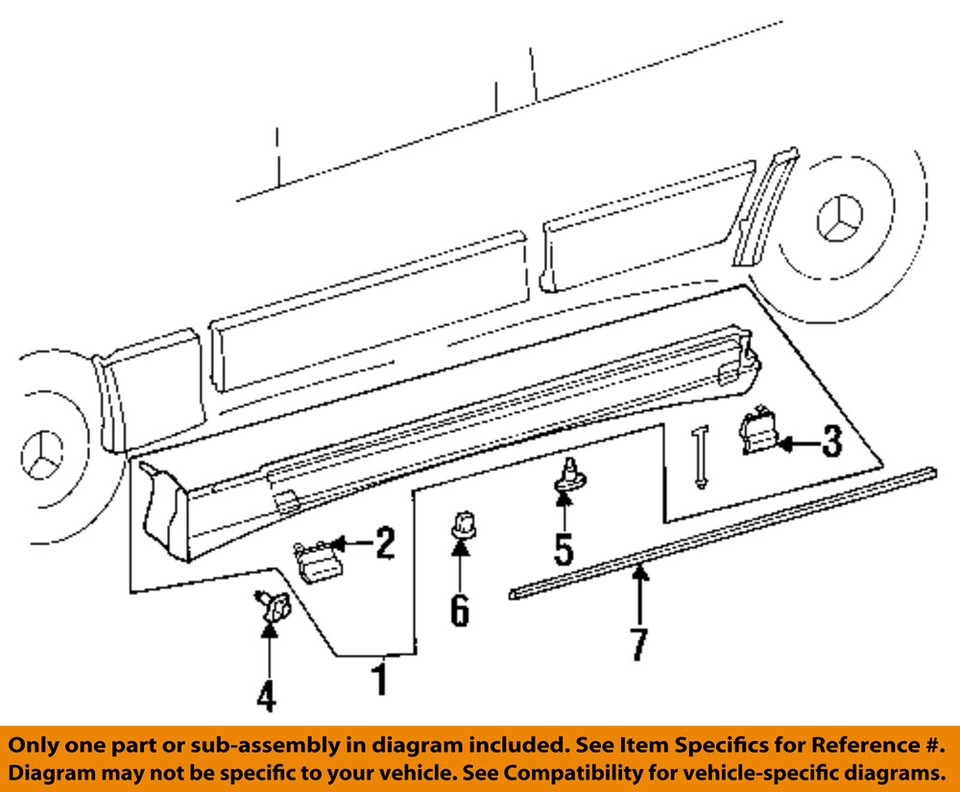 3
2
5
6
7
4
1

Only one part or sub-assembly in diagram included. See Item Specifics for Reference #. Diagram may not be specific to your vehicle. See Compatibility for vehicle-specific diagrams.