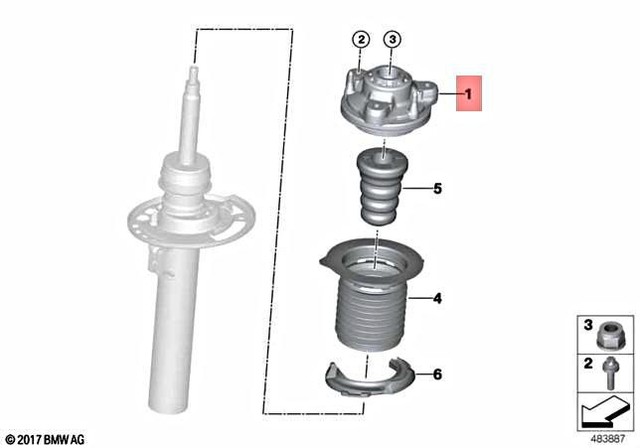 2
3
1
5
4
6
3
2
© 2017 BMW AG
483887