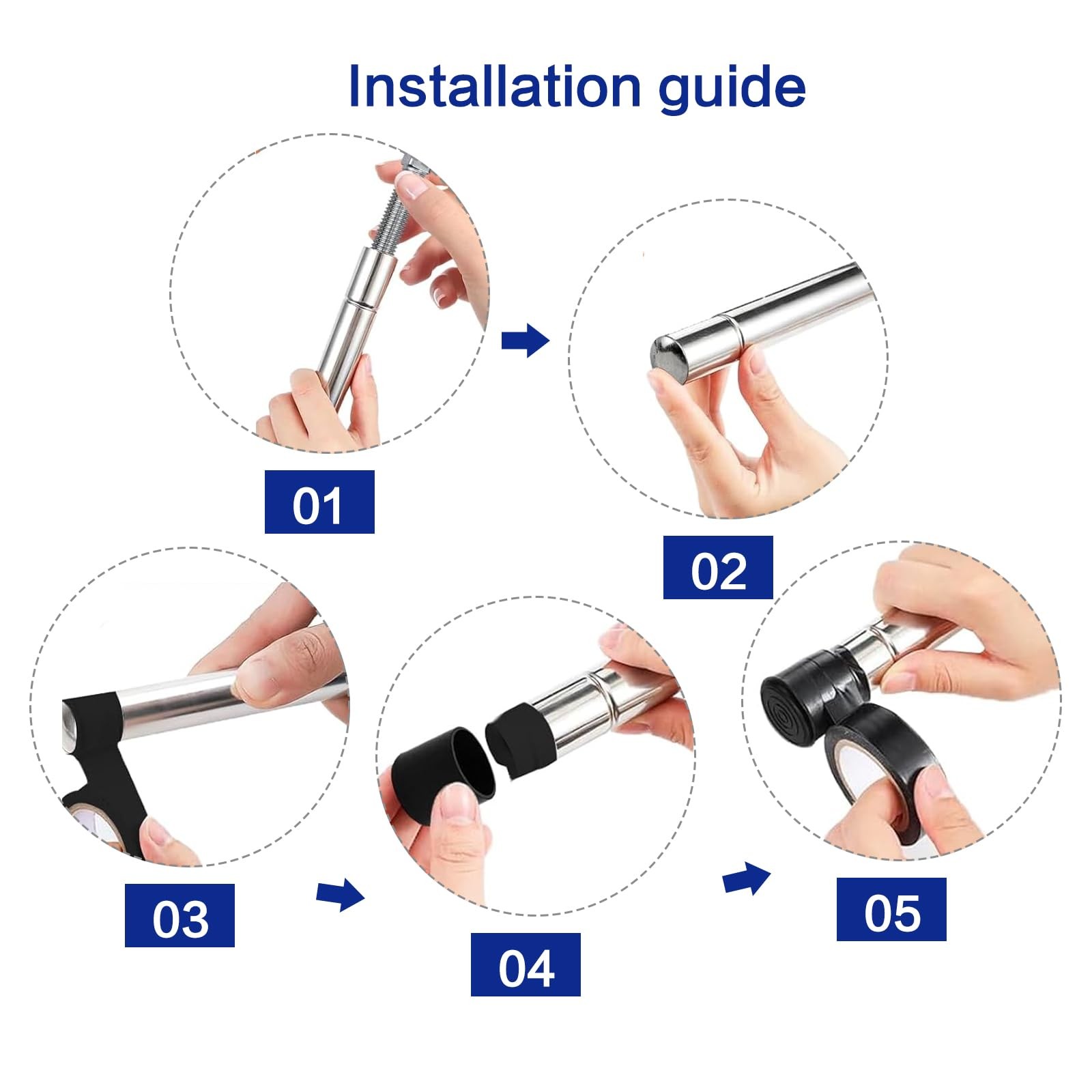 Installation guide

01

02

03

04

05