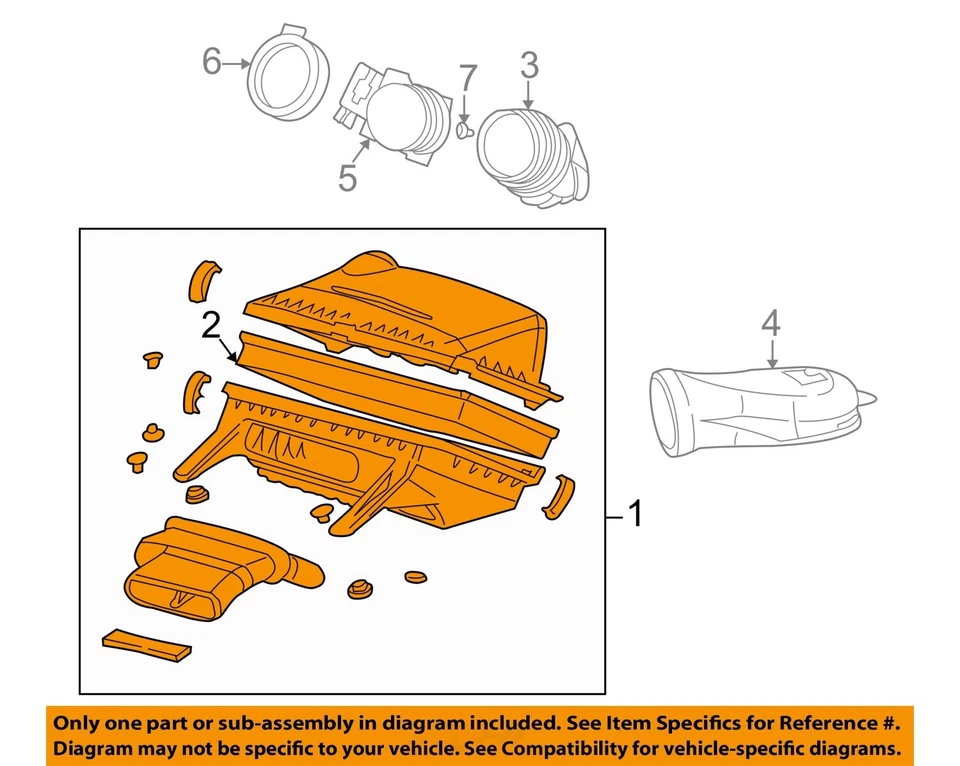 6
7
3
5
2
4
1

Only one part or sub-assembly in diagram included. See Item Specifics for Reference #. Diagram may not be specific to your vehicle. See Compatibility for vehicle-specific diagrams.