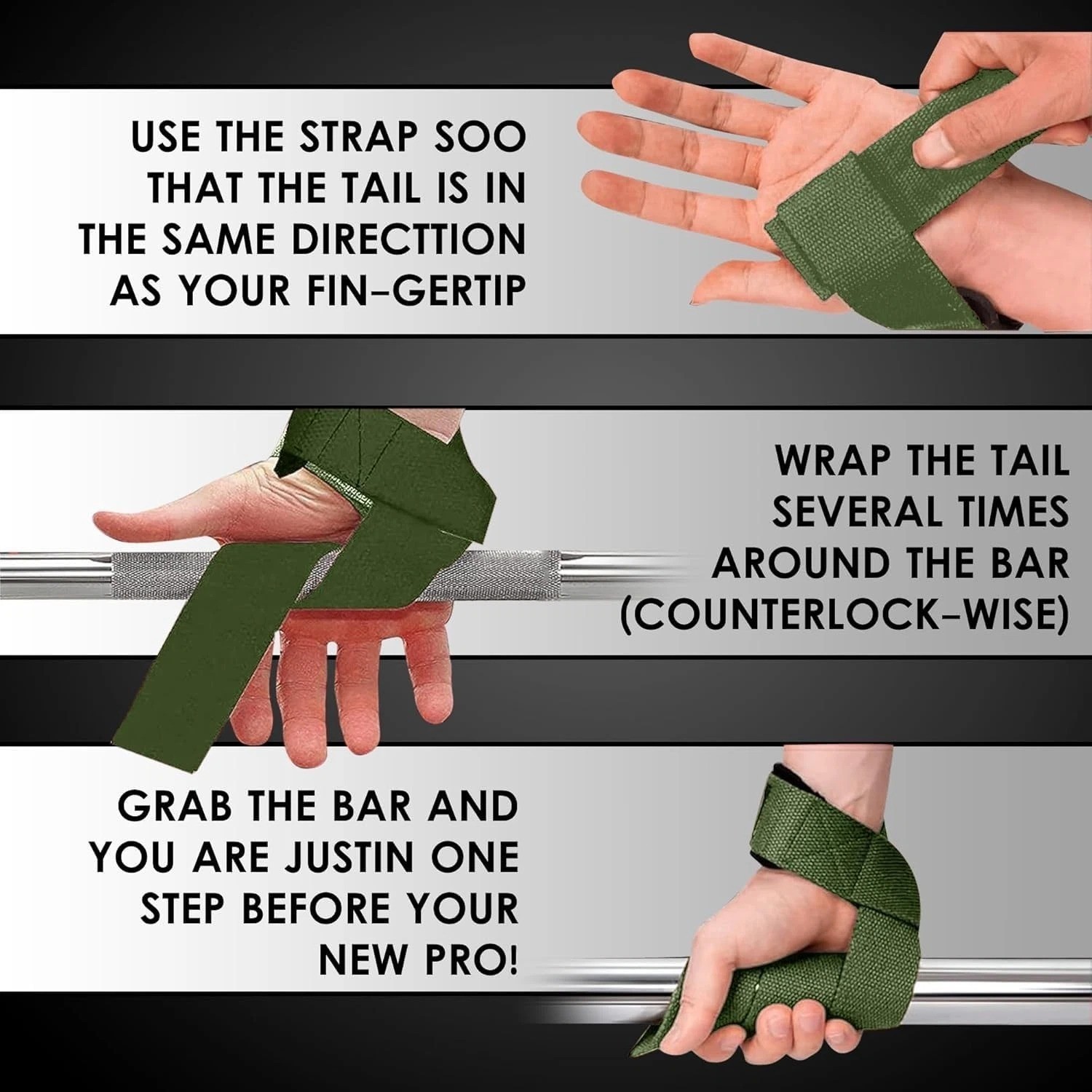 USE THE STRAP SOO THAT THE TAIL IS IN THE SAME DIRECTTION AS YOUR FIN–GERTIP

WRAP THE TAIL SEVERAL TIMES AROUND THE BAR (COUNTERLOCK–WISE)

GRAB THE BAR AND YOU ARE JUSTIN ONE STEP BEFORE YOUR NEW PRO!