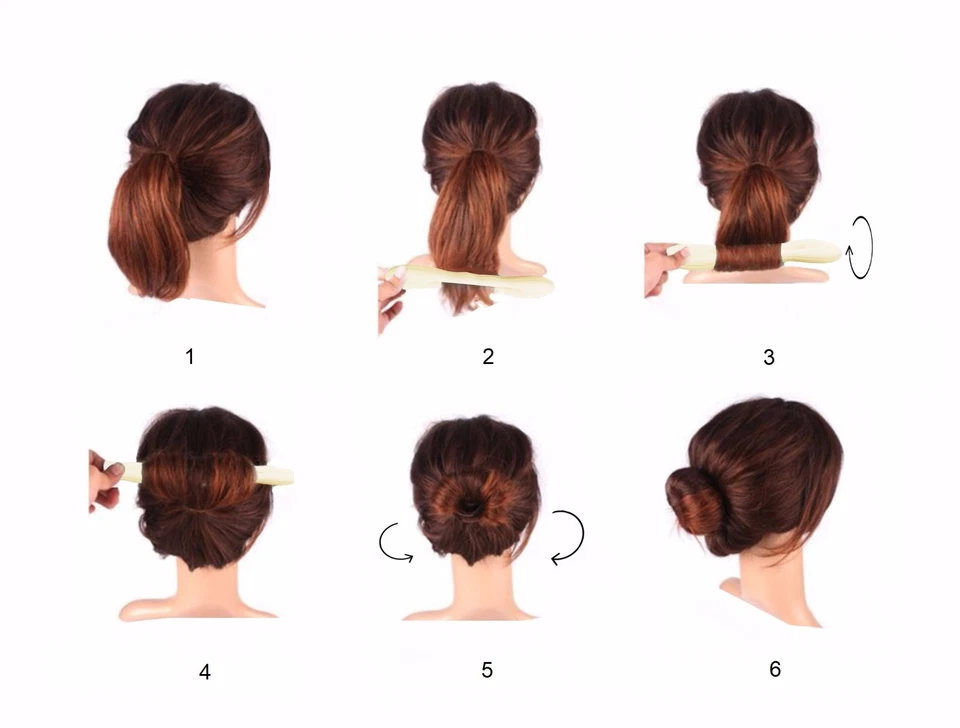 1
2
3
4
5
6