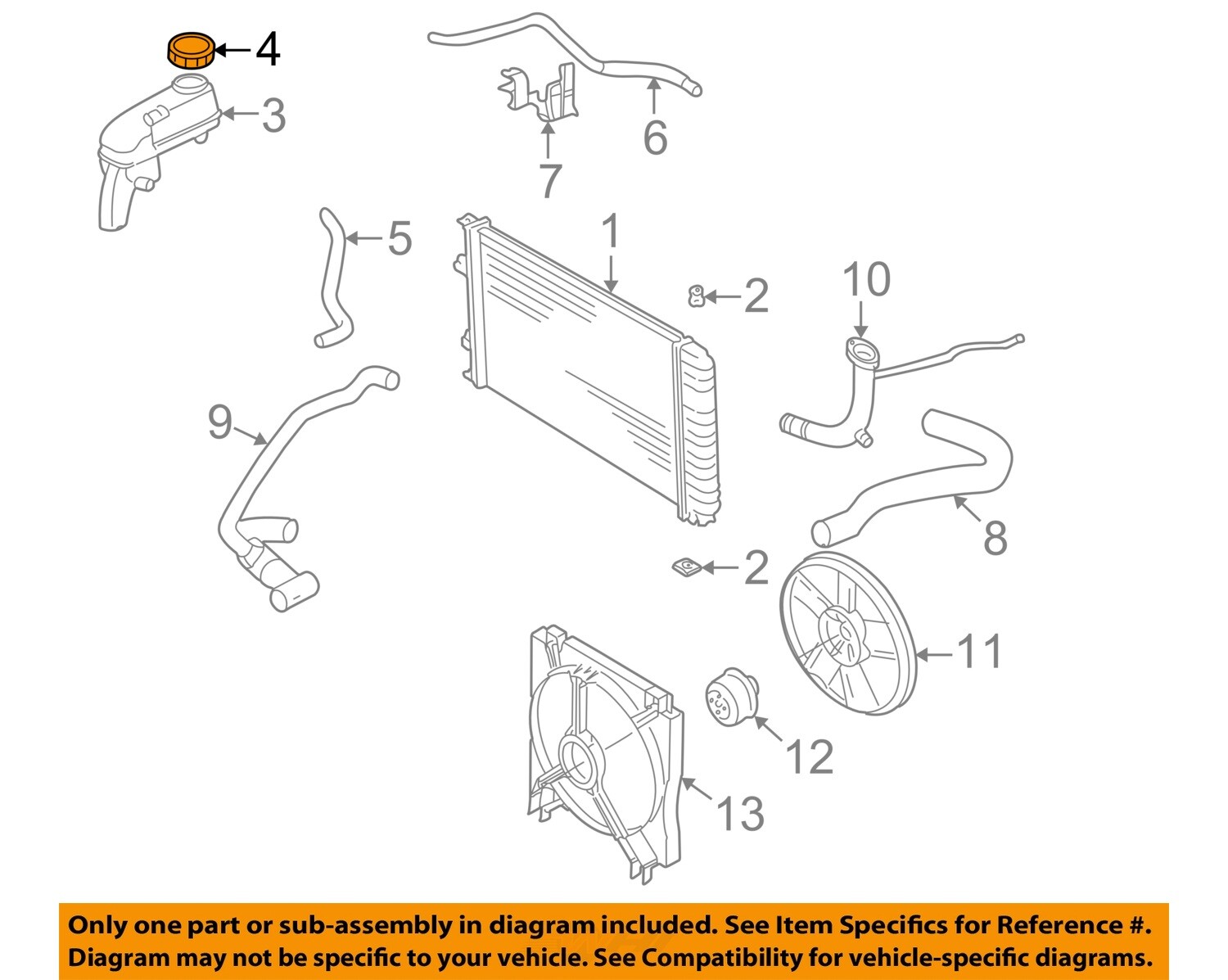 4
3
6
7
5
1
2
10
9
8
2
11
12
13

Only one part or sub-assembly in diagram included. See Item Specifics for Reference #. Diagram may not be specific to your vehicle. See Compatibility for vehicle-specific diagrams.