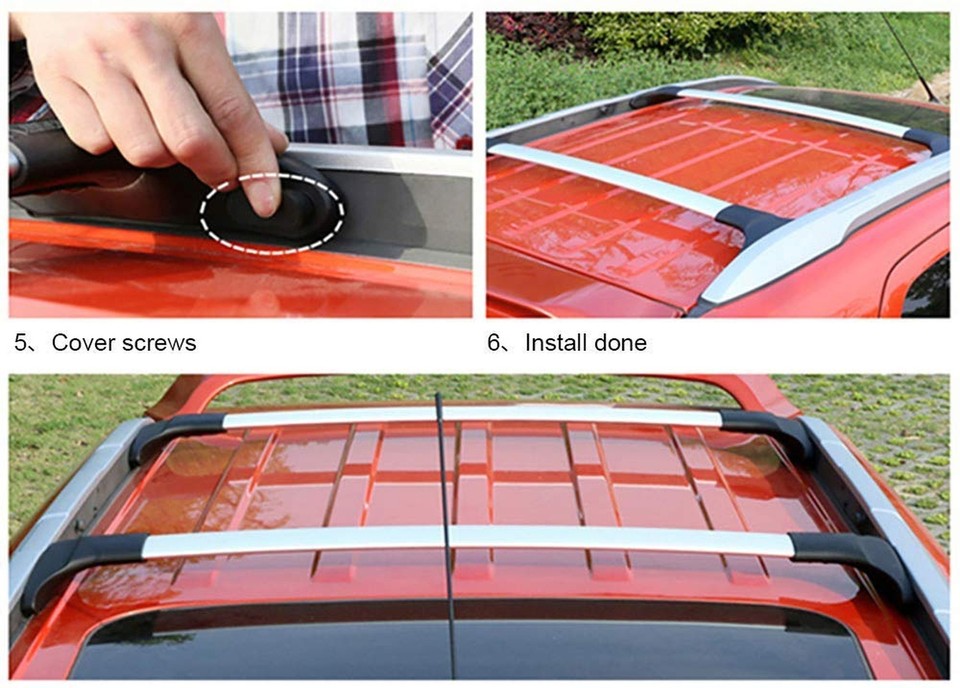 5、Cover screws

6、Install done