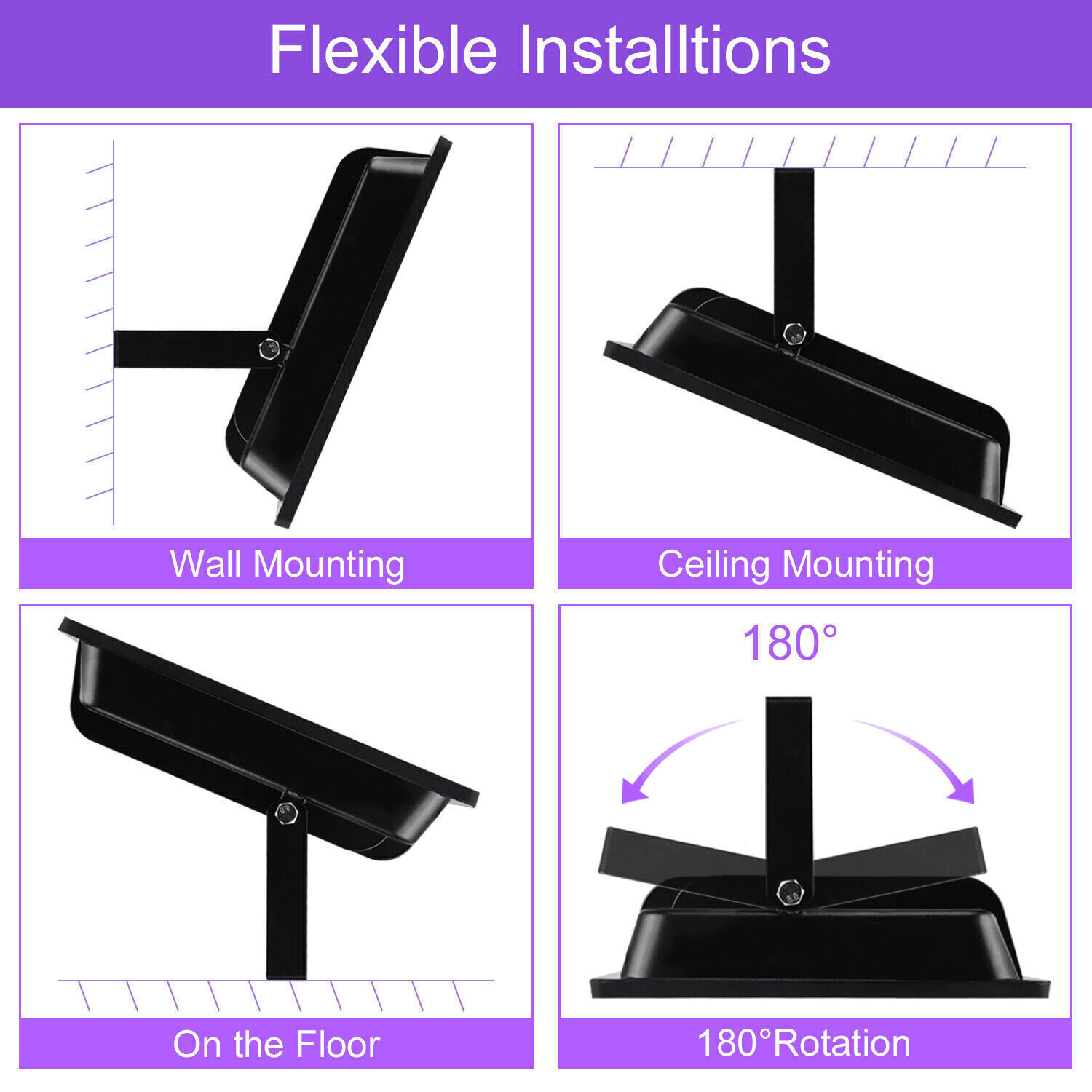 Flexible Installtions

Wall Mounting

Ceiling Mounting

On the Floor

180°

180°Rotation