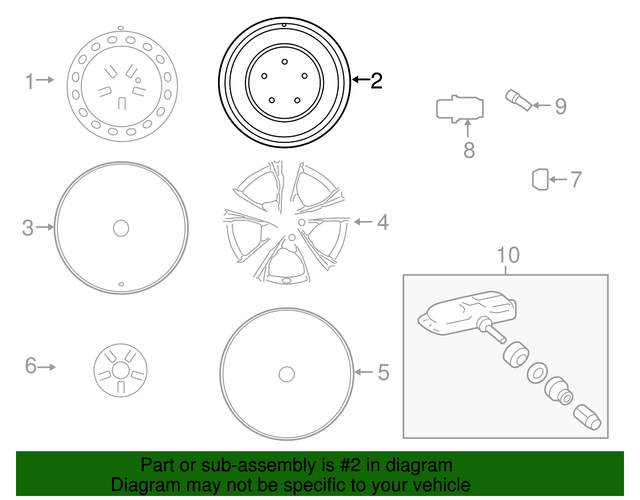 1
2
9
8
7
3
4
10
6
5
Part or sub-assembly is #2 in diagram
Diagram may not be specific to your vehicle