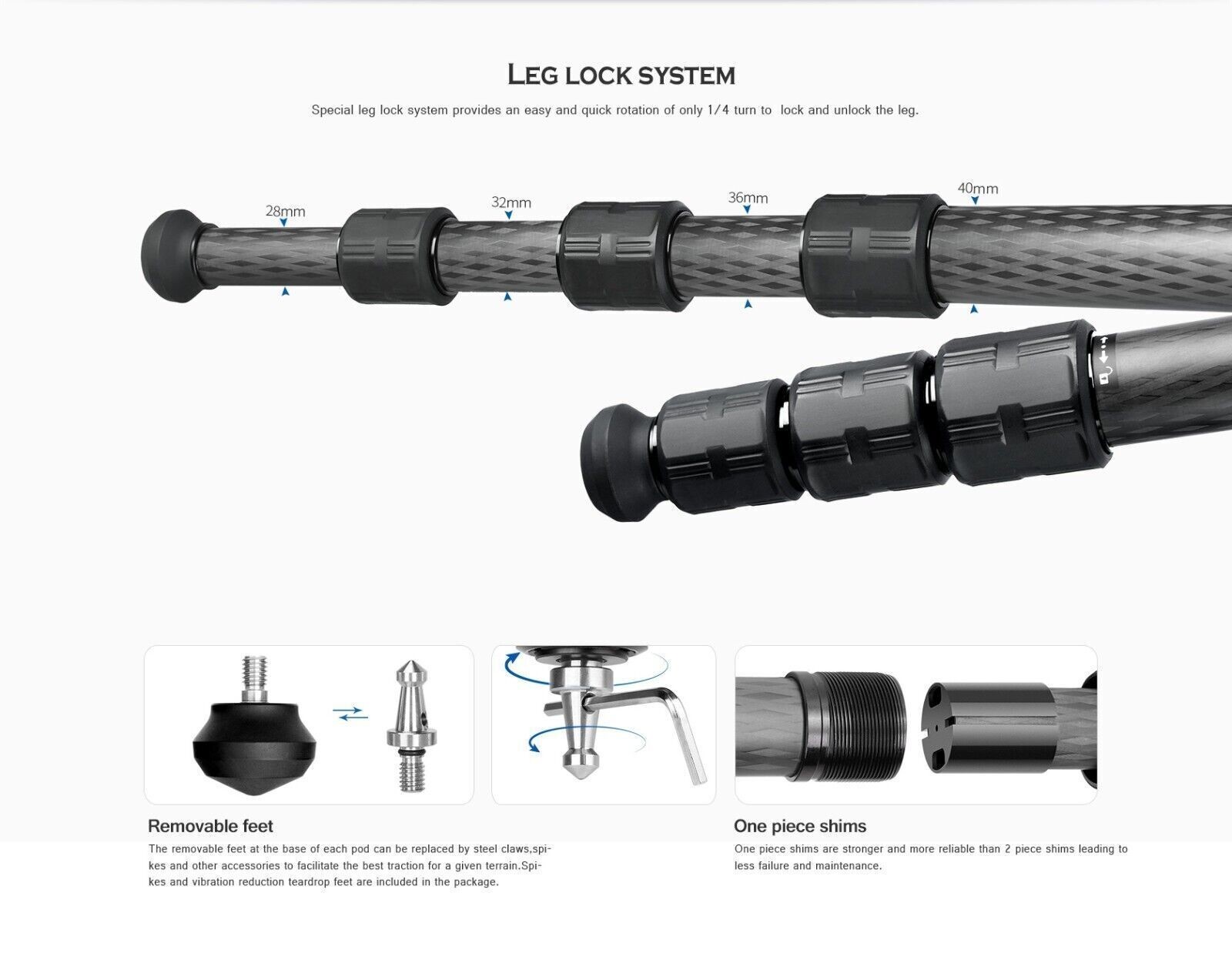 LEG LOCK SYSTEM

Special leg lock system provides an easy and quick rotation of only 1/4 turn to lock and unlock the leg.

28mm

32mm

36mm

40mm

Removable feet

The removable feet at the base of each pod can be replaced by steel claws,spikes and other accessories to facilitate the best traction for a given terrain.Spikes and vibration reduction teardrop feet are included in the package.

One piece shims

One piece shims are stronger and more reliable than 2 piece shims leading to less failure and maintenance.