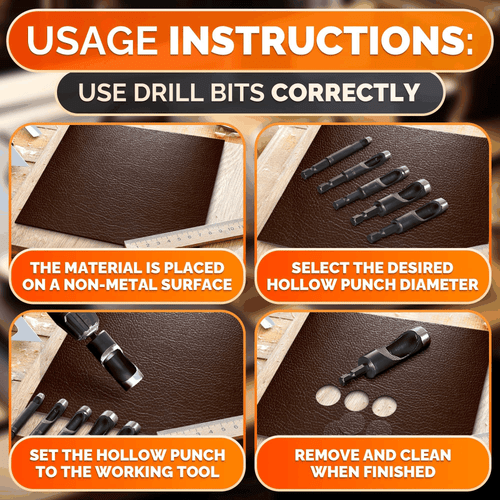 USAGE INSTRUCTIONS:

USE DRILL BITS CORRECTLY

THE MATERIAL IS PLACED ON A NON-METAL SURFACE

SELECT THE DESIRED HOLLOW PUNCH DIAMETER

SET THE HOLLOW PUNCH TO THE WORKING TOOL

REMOVE AND CLEAN WHEN FINISHED