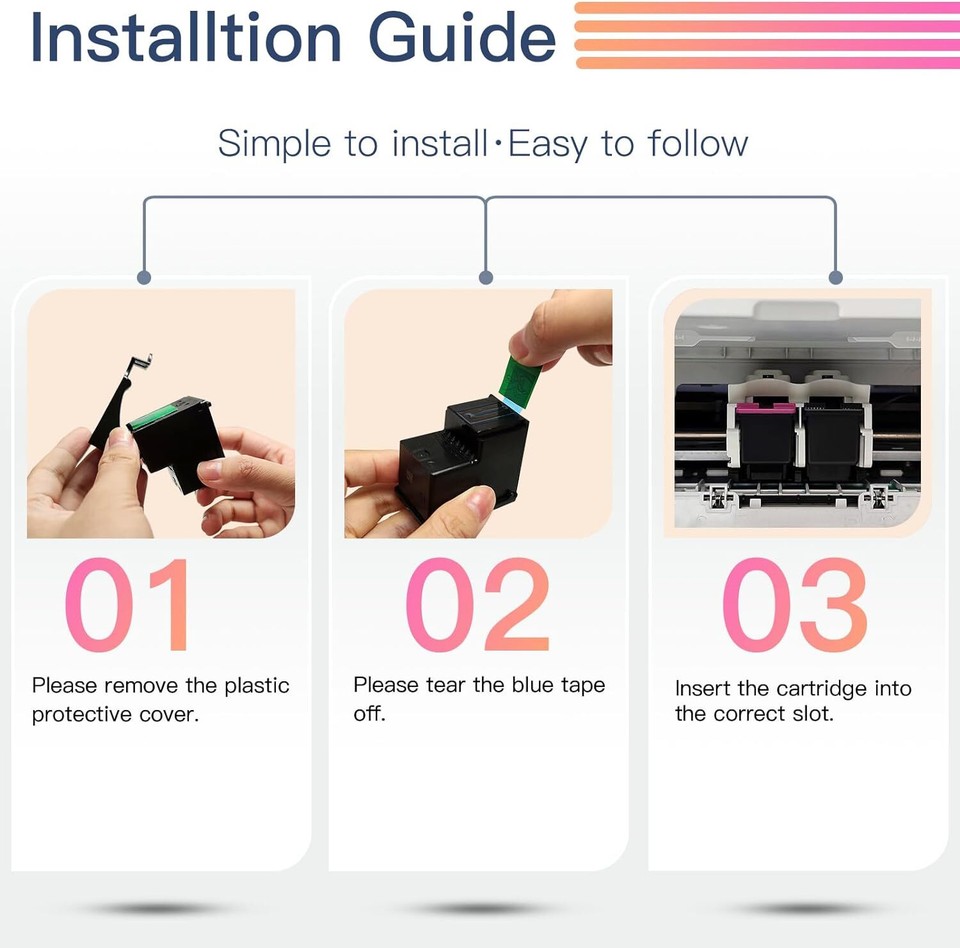 Installtion Guide

Simple to install·Easy to follow

01

Please remove the plastic protective cover.

02

Please tear the blue tape off.

03

Insert the cartridge into the correct slot.