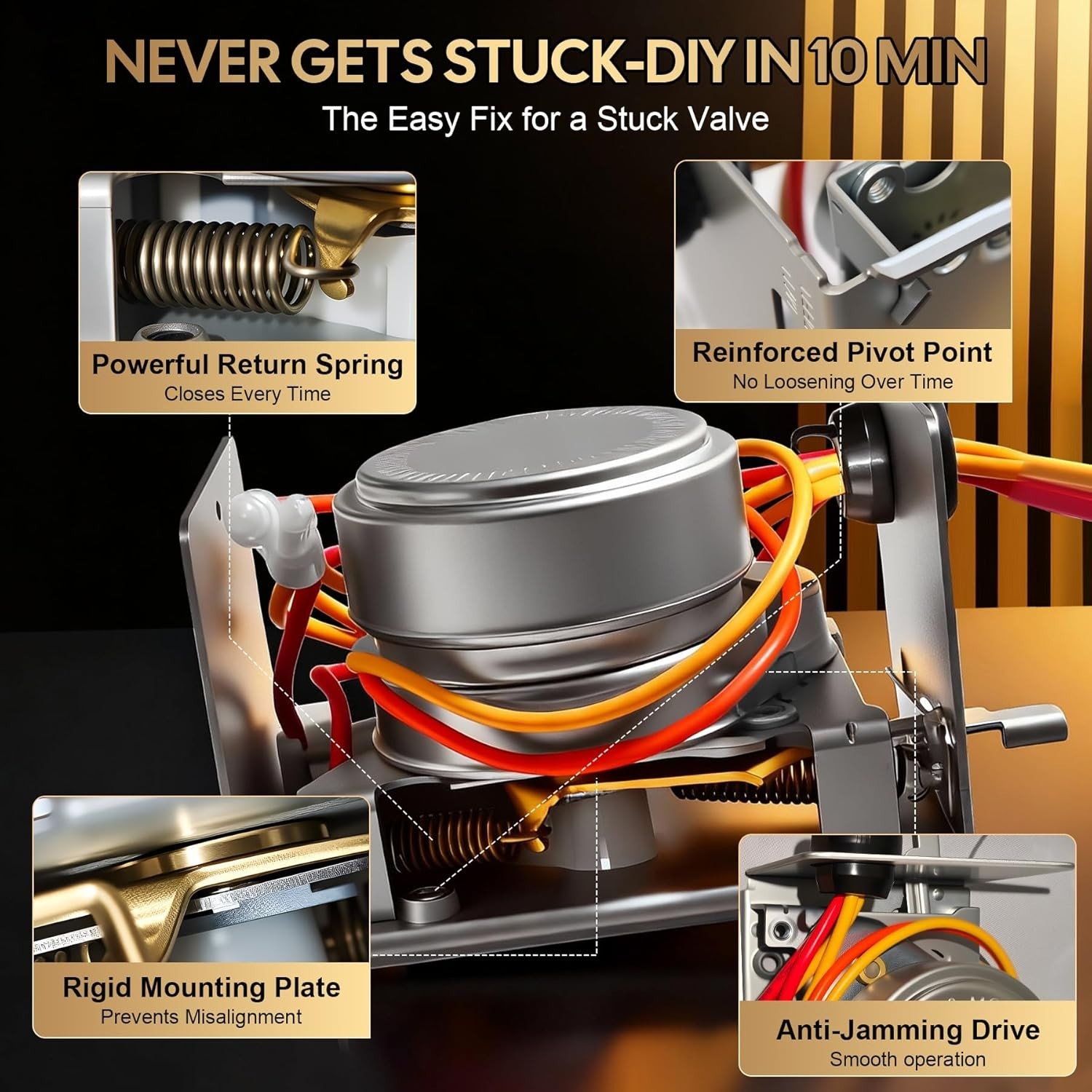 NEVER GETS STUCK-DIY IN 10 MIN
The Easy Fix for a Stuck Valve

Powerful Return Spring
Closes Every Time

Reinforced Pivot Point
No Loosening Over Time

Rigid Mounting Plate
Prevents Misalignment

Anti-Jamming Drive
Smooth operation