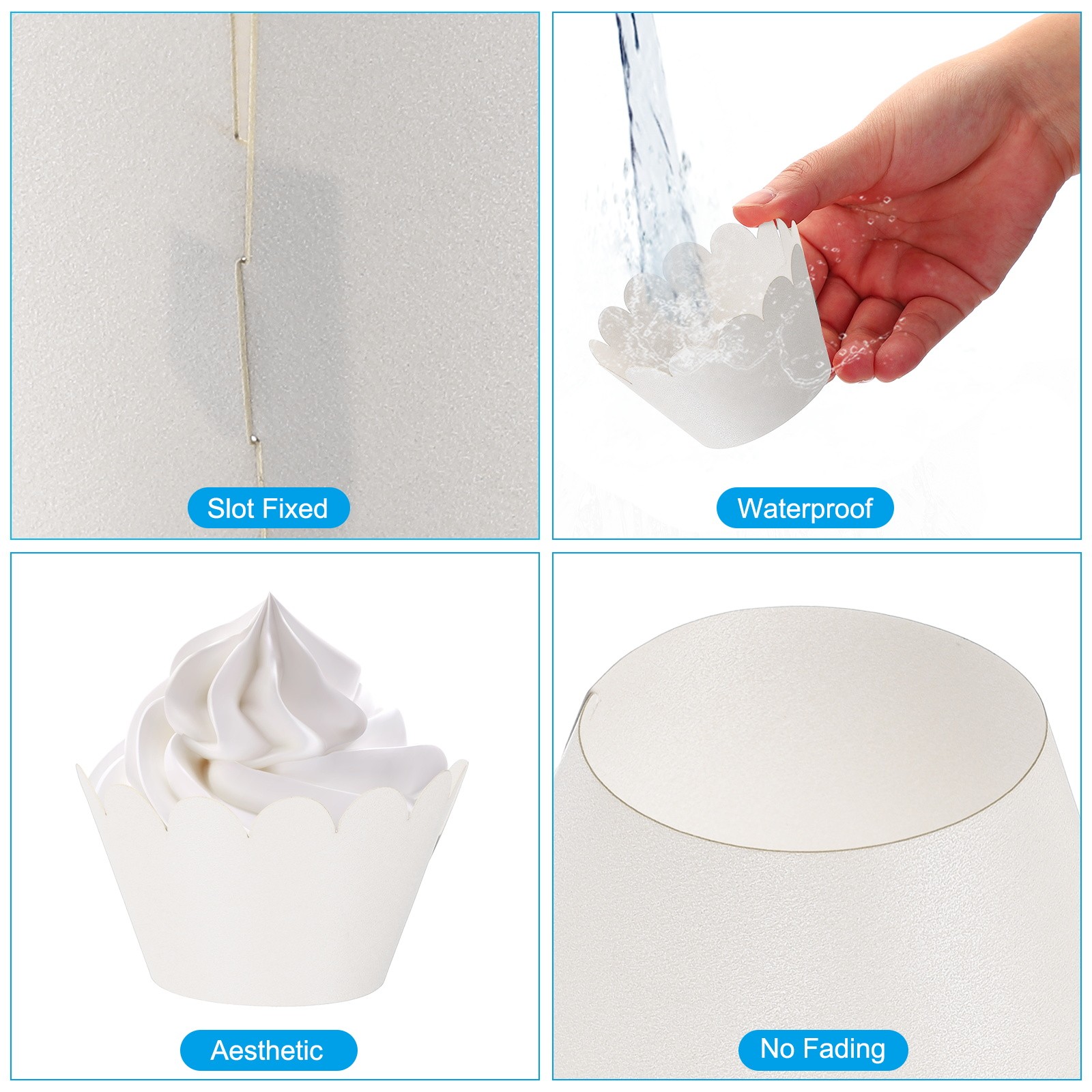 Slot Fixed

Waterproof

Aesthetic

No Fading