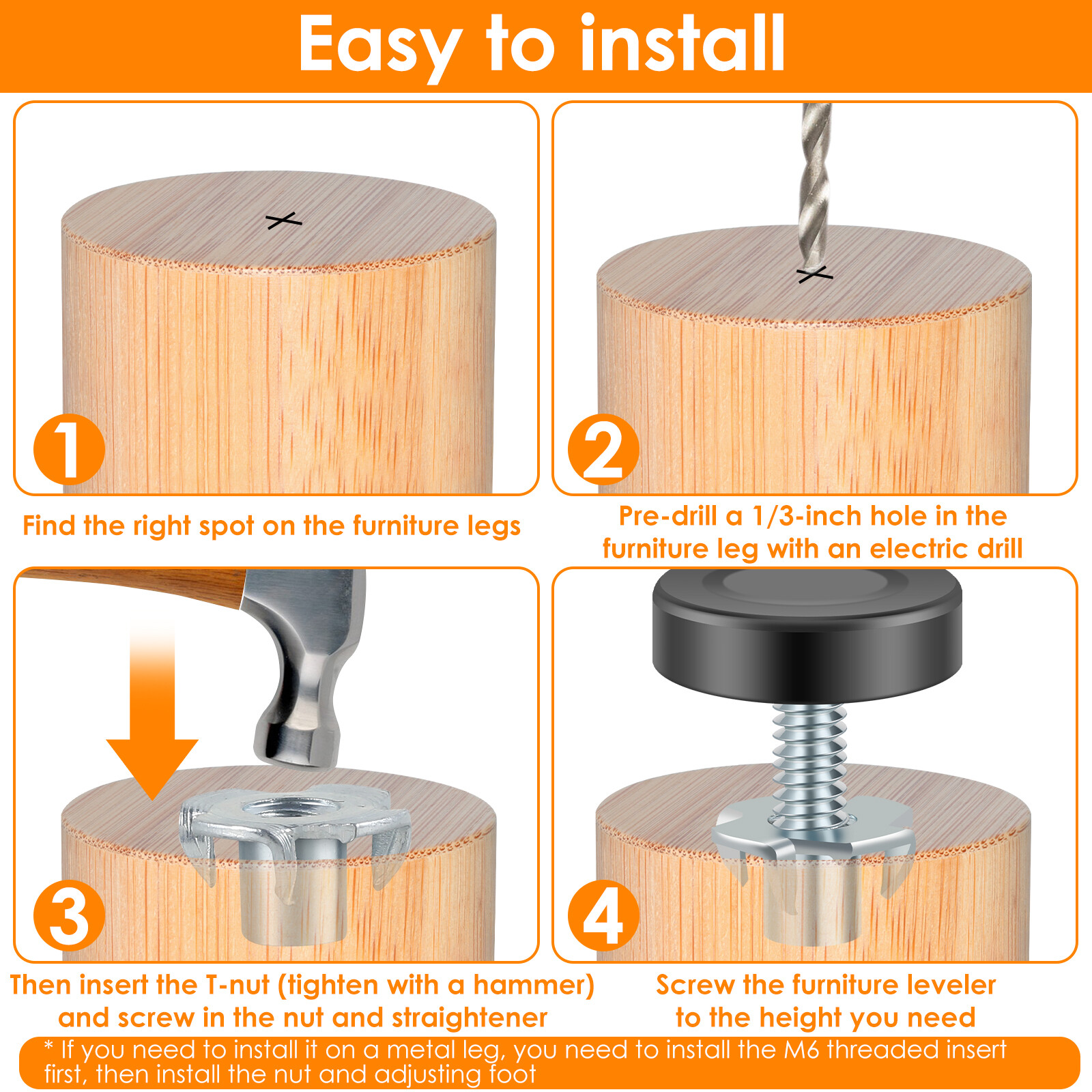 Easy to install

1

Find the right spot on the furniture legs

2

Pre-drill a 1/3-inch hole in the furniture leg with an electric drill

3

Then insert the T-nut (tighten with a hammer) and screw in the nut and straightener

4

Screw the furniture leveler to the height you need

* If you need to install it on a metal leg, you need to install the M6 threaded insert first, then install the nut and adjusting foot