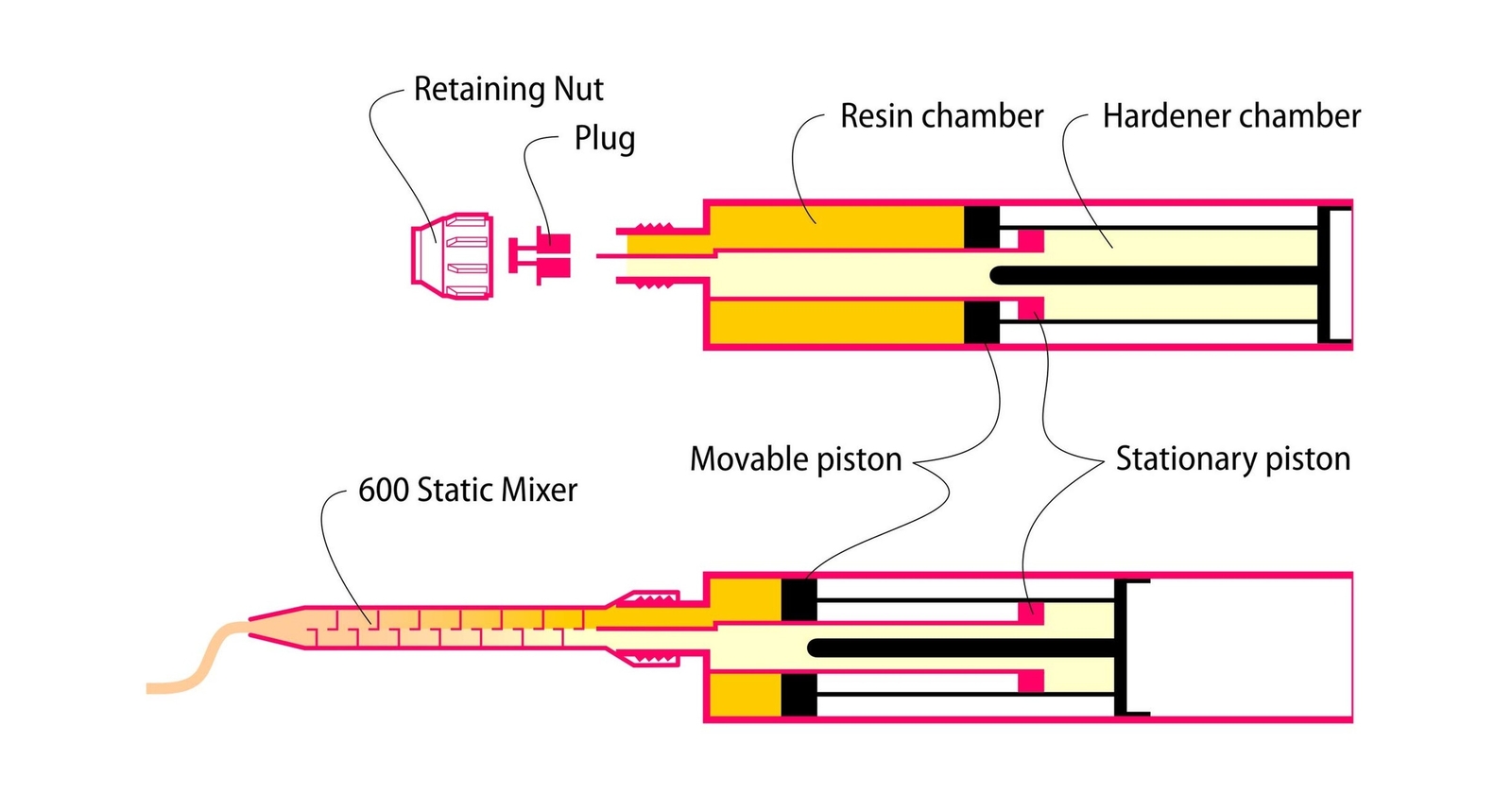 Retaining Nut
Plug
Resin chamber
Hardener chamber
Movable piston
Stationary piston
600 Static Mixer