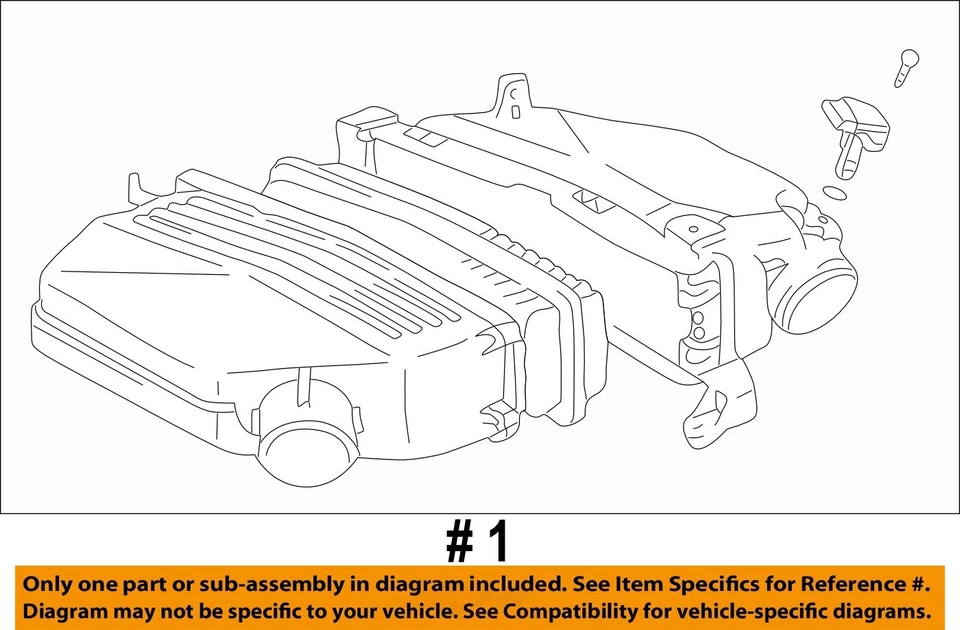 # 1

Only one part or sub-assembly in diagram included. See Item Specifics for Reference #. Diagram may not be specific to your vehicle. See Compatibility for vehicle-specific diagrams.