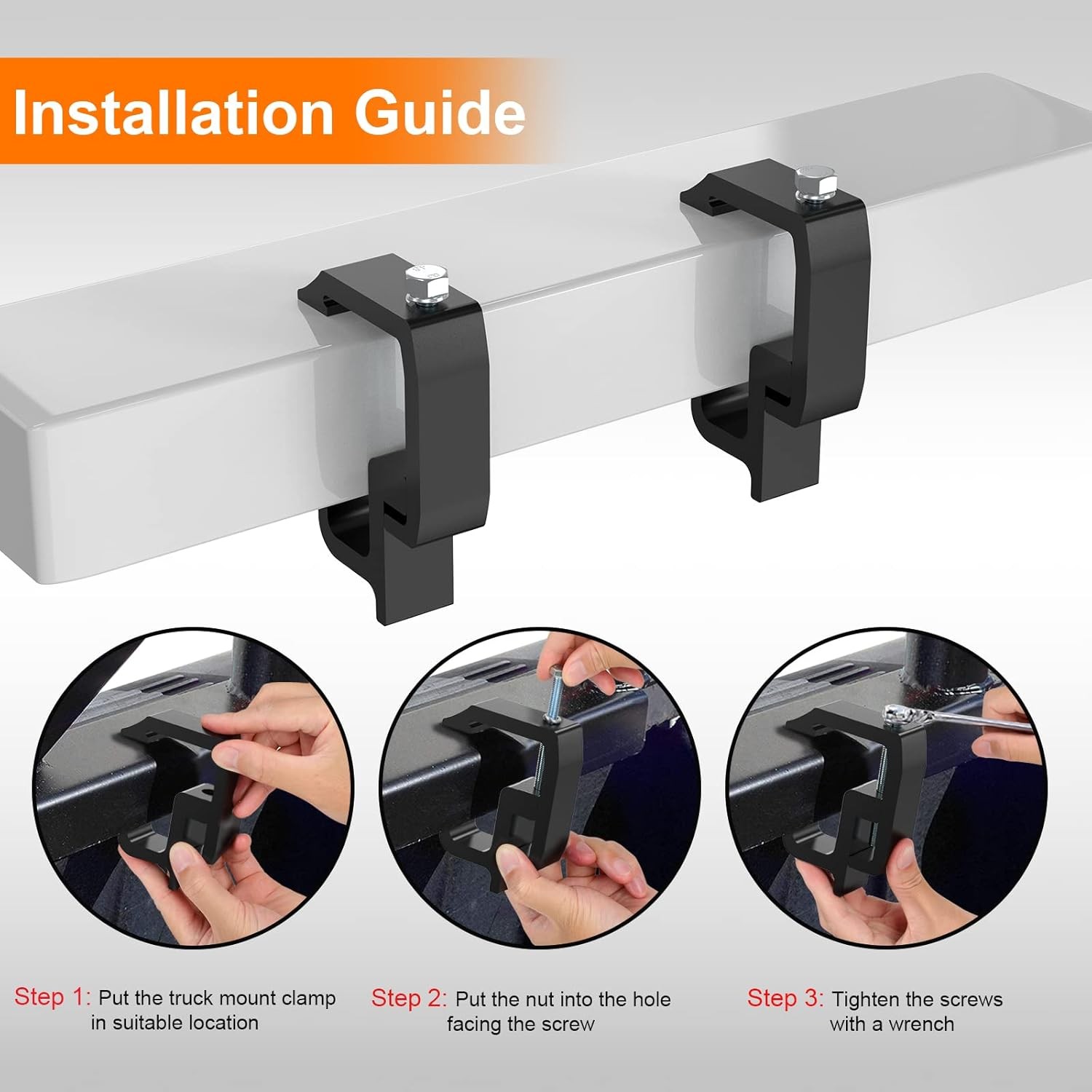 Installation Guide

Step 1: Put the truck mount clamp in suitable location

Step 2: Put the nut into the hole facing the screw

Step 3: Tighten the screws with a wrench