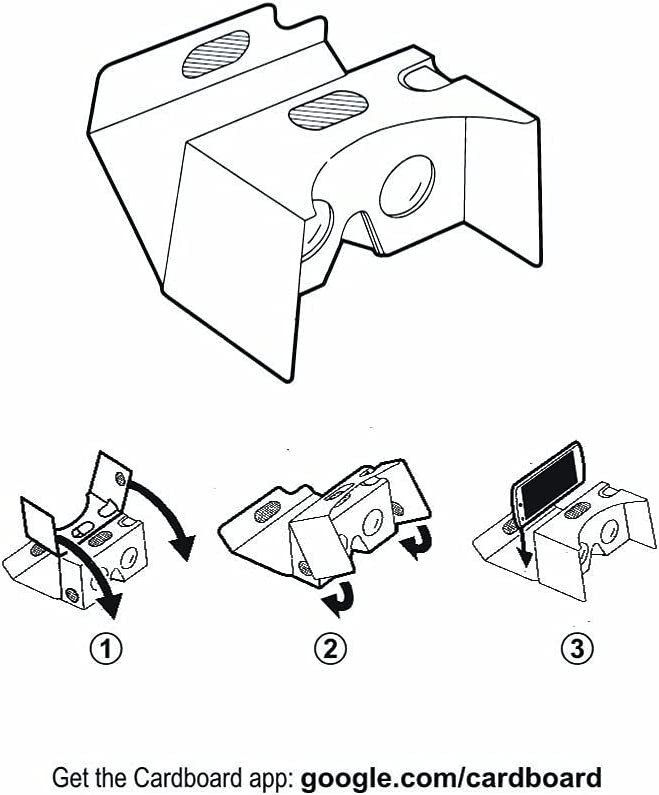 1

2

3

Get the Cardboard app: google.com/cardboard