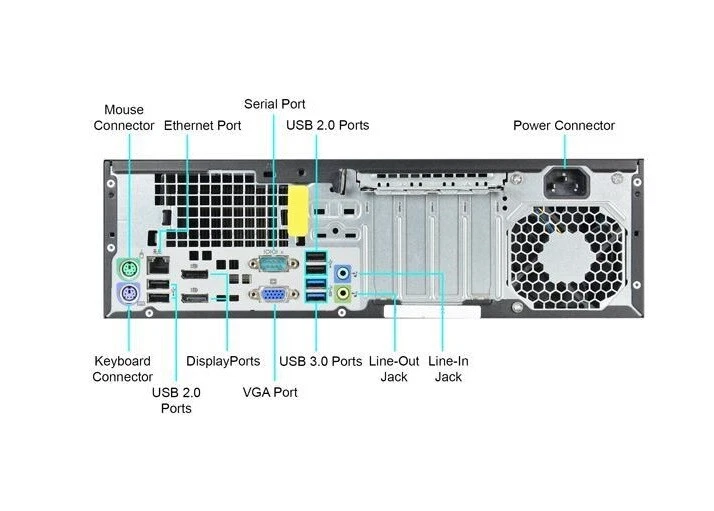 Mouse Connector
Ethernet Port
Serial Port
USB 2.0 Ports
Power Connector

Keyboard Connector
USB 2.0 Ports
DisplayPorts
VGA Port
USB 3.0 Ports
Line-Out Jack
Line-In Jack