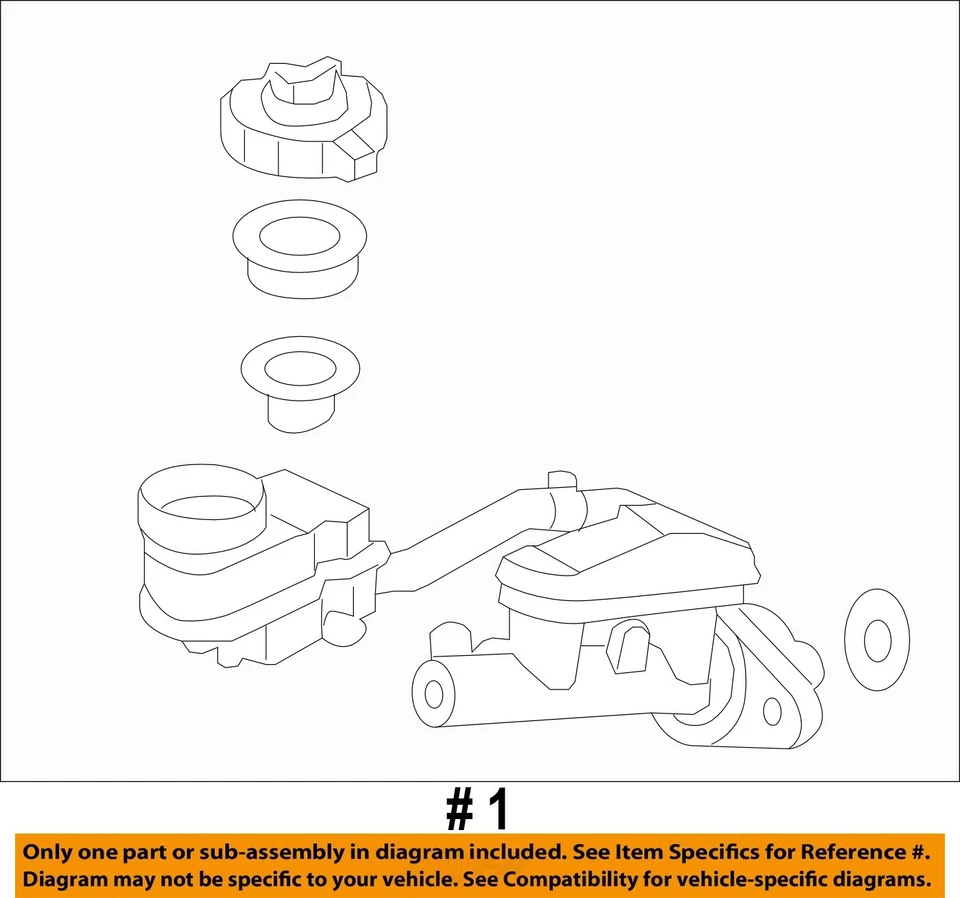 # 1

Only one part or sub-assembly in diagram included. See Item Specifics for Reference #. Diagram may not be specific to your vehicle. See Compatibility for vehicle-specific diagrams.