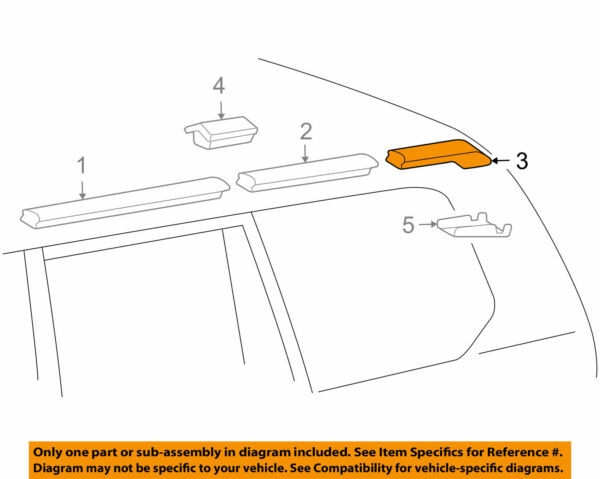 4

2

1

3

5

Only one part or sub-assembly in diagram included. See Item Specifics for Reference #. Diagram may not be specific to your vehicle. See Compatibility for vehicle-specific diagrams.