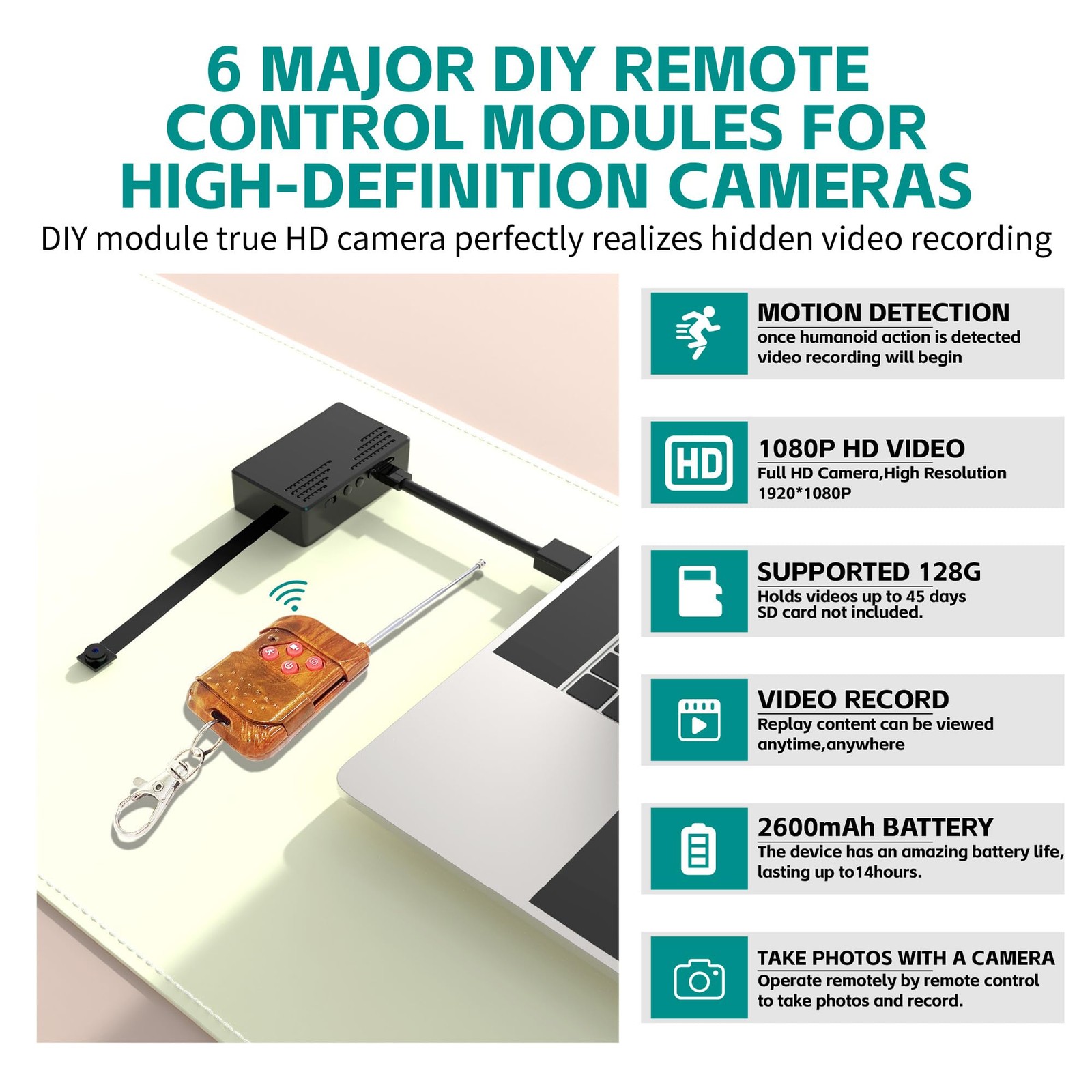 6 MAJOR DIY REMOTE CONTROL MODULES FOR HIGH-DEFINITION CAMERAS

DIY module true HD camera perfectly realizes hidden video recording

MOTION DETECTION
once humanoid action is detected video recording will begin

HD

1080P HD VIDEO
Full HD Camera,High Resolution 1920*1080P

SUPPORTED 128G
Holds videos up to 45 days
SD card not included.

VIDEO RECORD
Replay content can be viewed anytime,anywhere

2600mAh BATTERY
The device has an amazing battery life, lasting up to14hours.

TAKE PHOTOS WITH A CAMERA
Operate remotely by remote control to take photos and record.