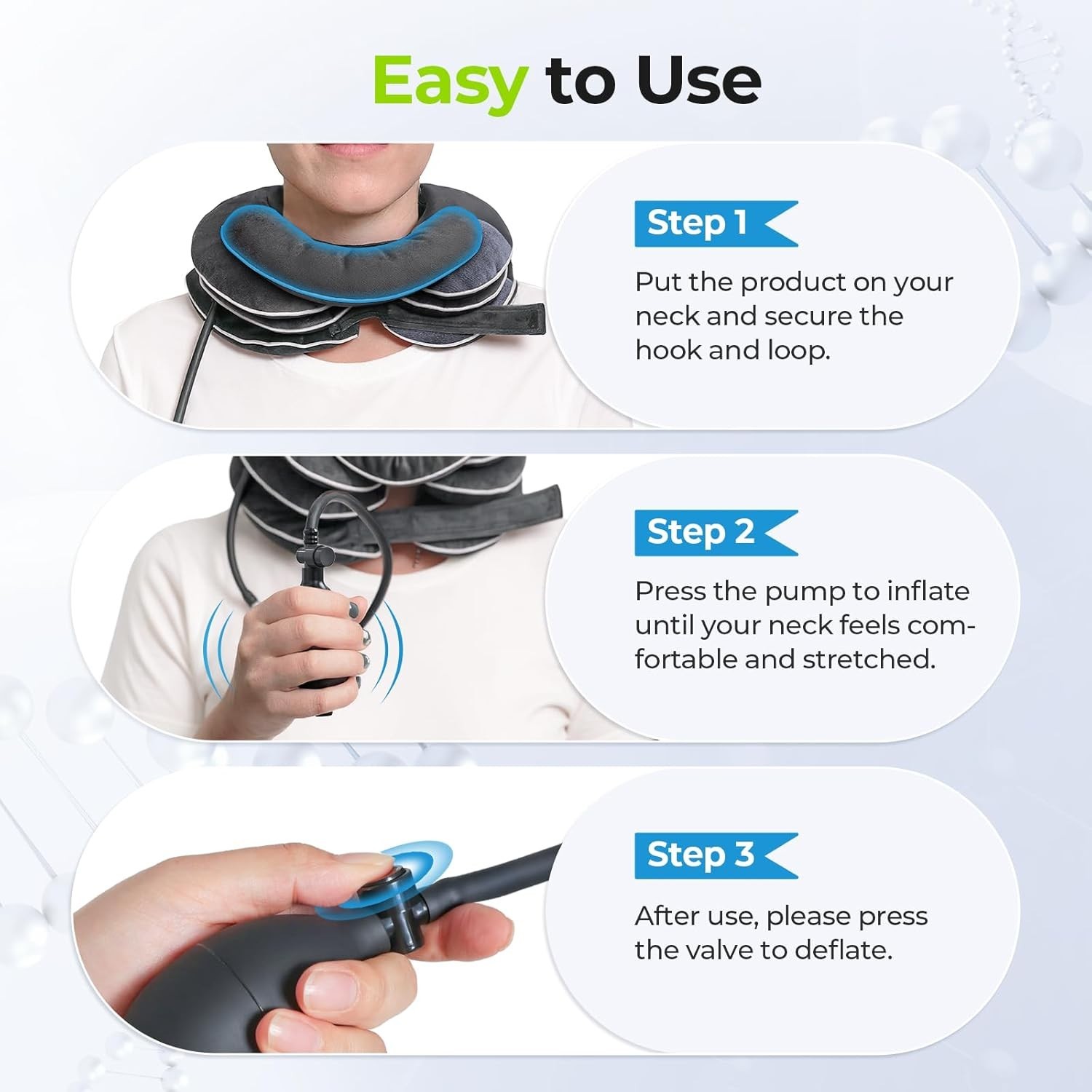 Easy to Use

Step 1

Put the product on your neck and secure the hook and loop.

Step 2

Press the pump to inflate until your neck feels comfortable and stretched.

Step 3

After use, please press the valve to deflate.