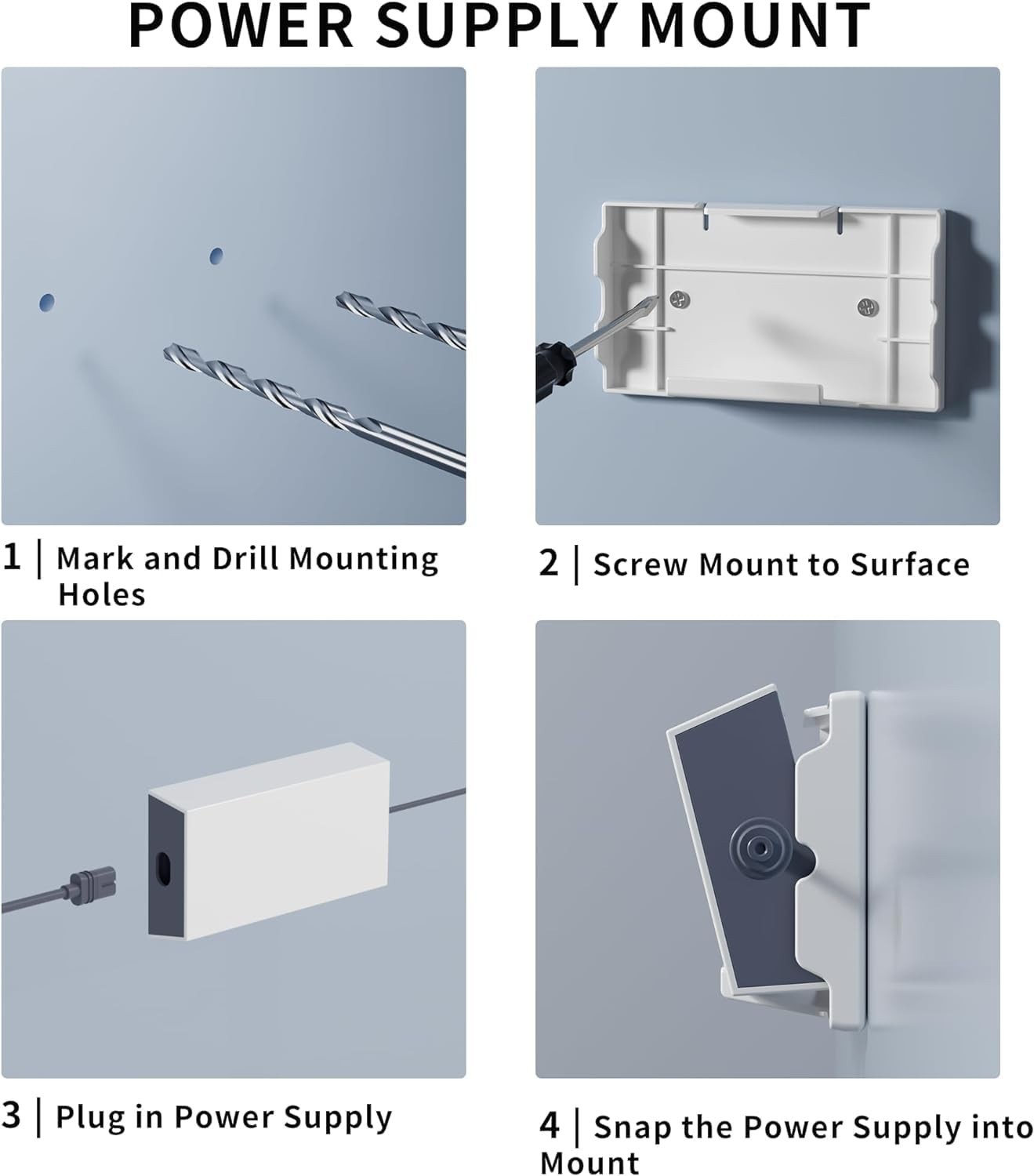 POWER SUPPLY MOUNT

1 | Mark and Drill Mounting Holes

2 | Screw Mount to Surface

3 | Plug in Power Supply

4 | Snap the Power Supply into Mount