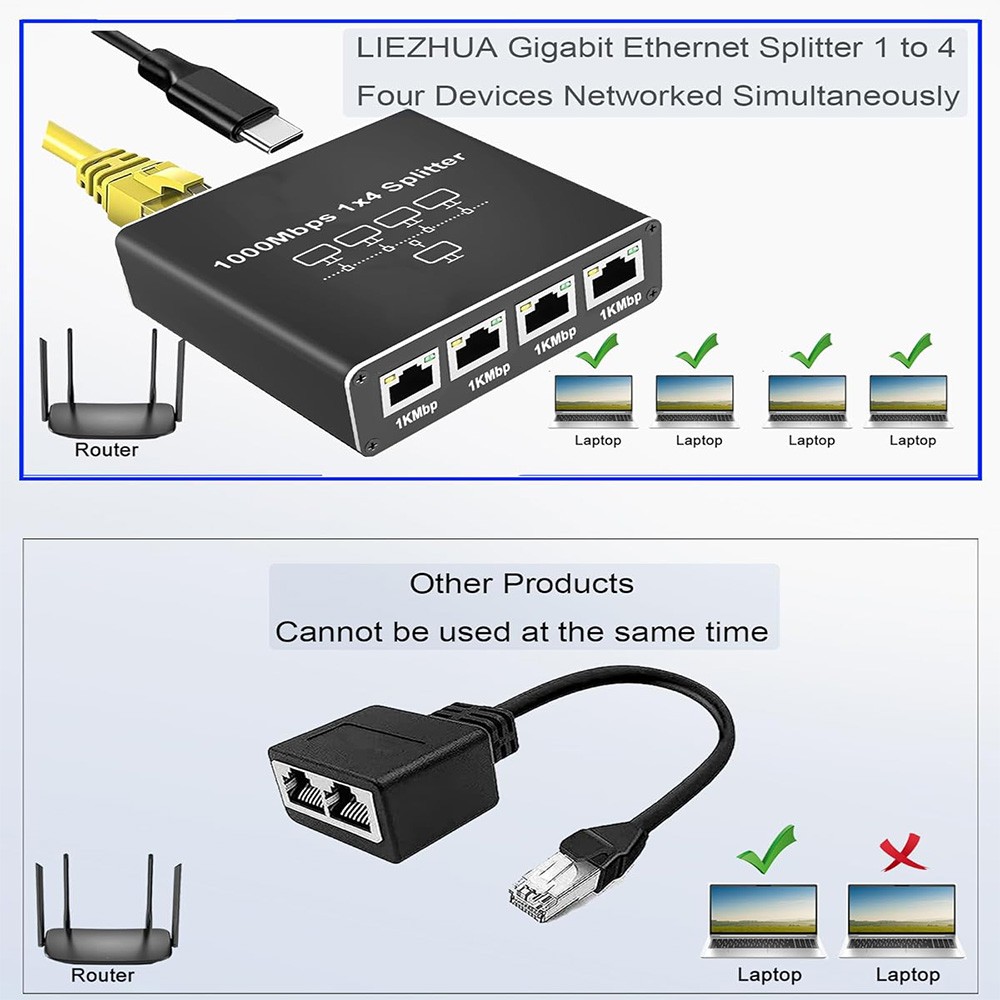 LIEZHUA Gigabit Ethernet Splitter 1 to 4
Four Devices Networked Simultaneously

1000Mbps 1x4 Splitter

1KMbp 1KMbp 1KMbp 1KMbp

Router

Laptop Laptop Laptop Laptop

Other Products
Cannot be used at the same time

Router

Laptop Laptop