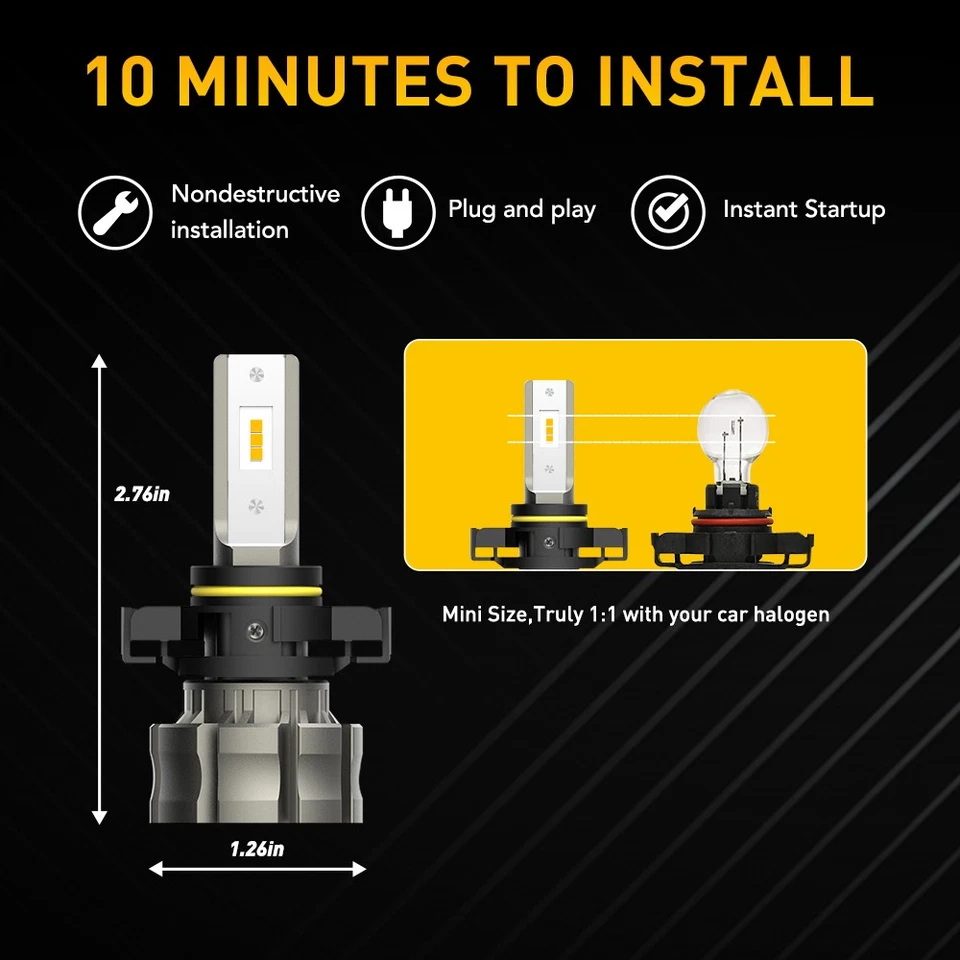 10 MINUTES TO INSTALL

Nondestructive installation

Plug and play

Instant Startup

2.76in

1.26in

Mini Size,Truly 1:1 with your car halogen