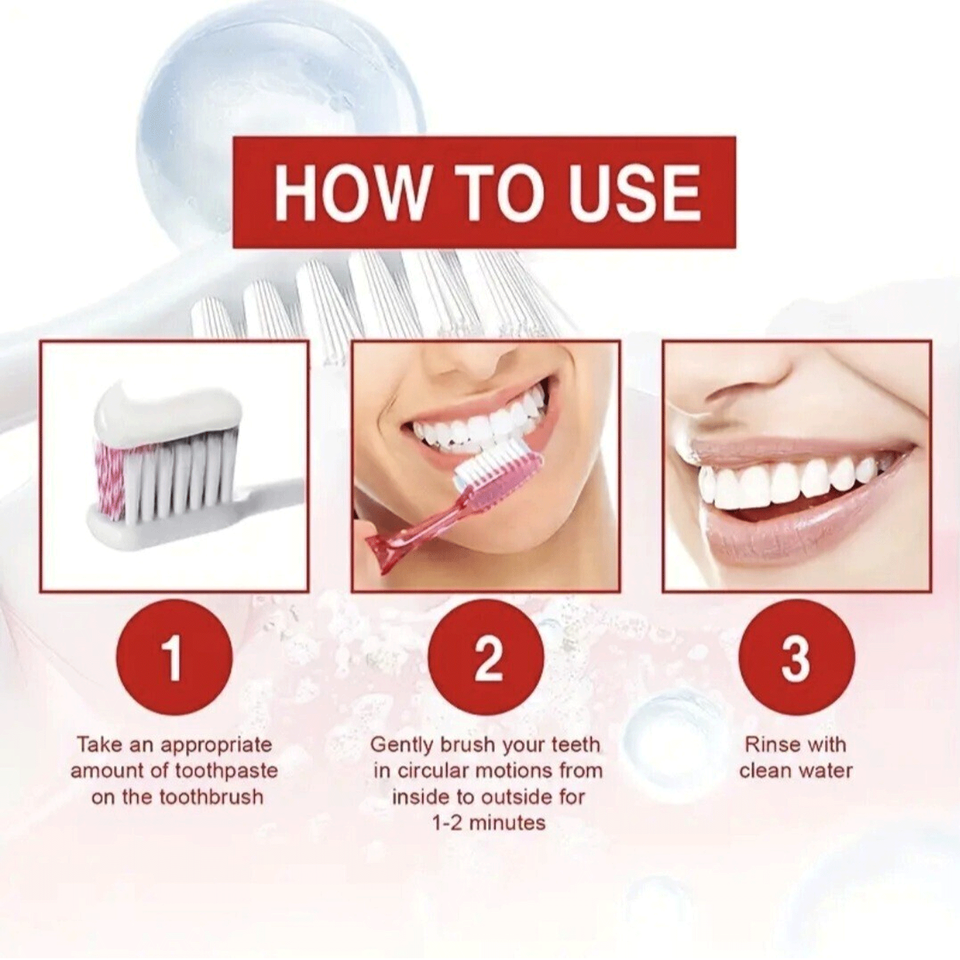 HOW TO USE

1

Take an appropriate amount of toothpaste on the toothbrush

2

Gently brush your teeth in circular motions from inside to outside for 1-2 minutes

3

Rinse with clean water