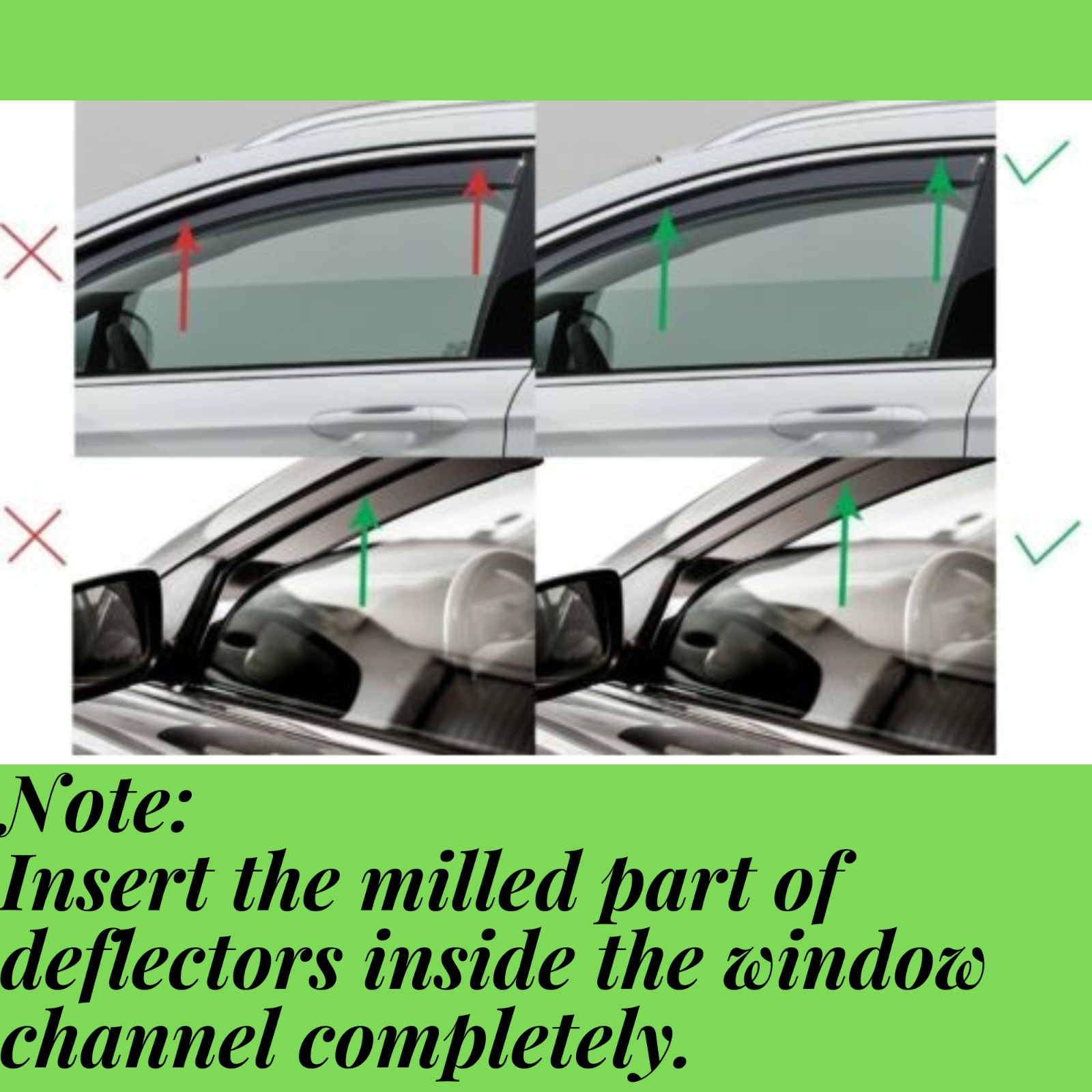 Note:
Insert the milled part of deflectors inside the window channel completely.