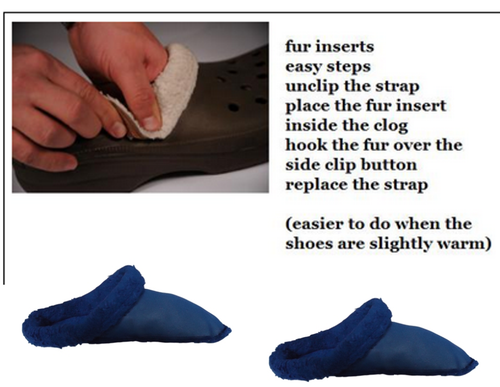 fur inserts
easy steps
unclip the strap
place the fur insert
inside the clog
hook the fur over the
side clip button
replace the strap

(easier to do when the
shoes are slightly warm)