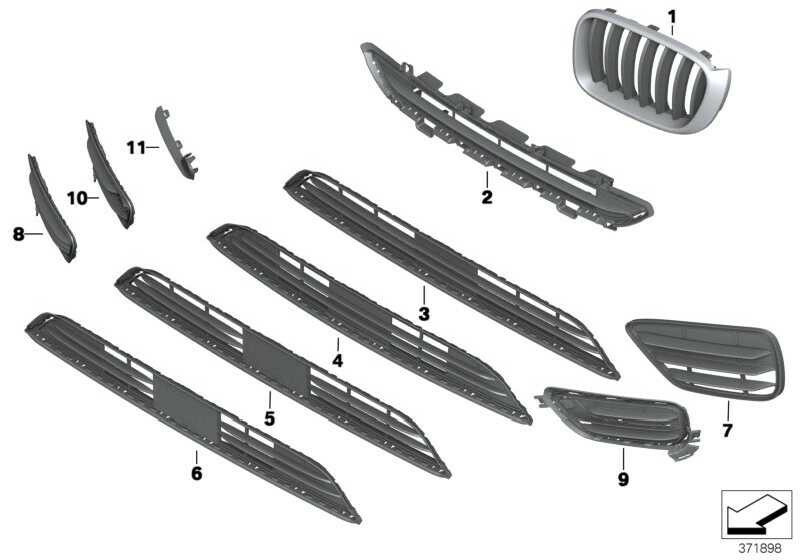 1
2
11
10
8
3
4
5
6
7
9
371898