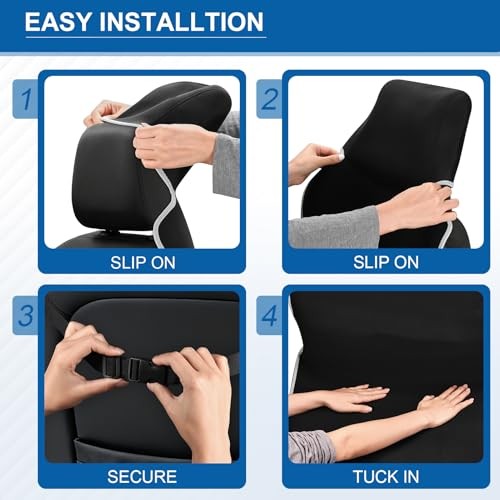 EASY INSTALLTION

1

SLIP ON

2

SLIP ON

3

SECURE

4

TUCK IN