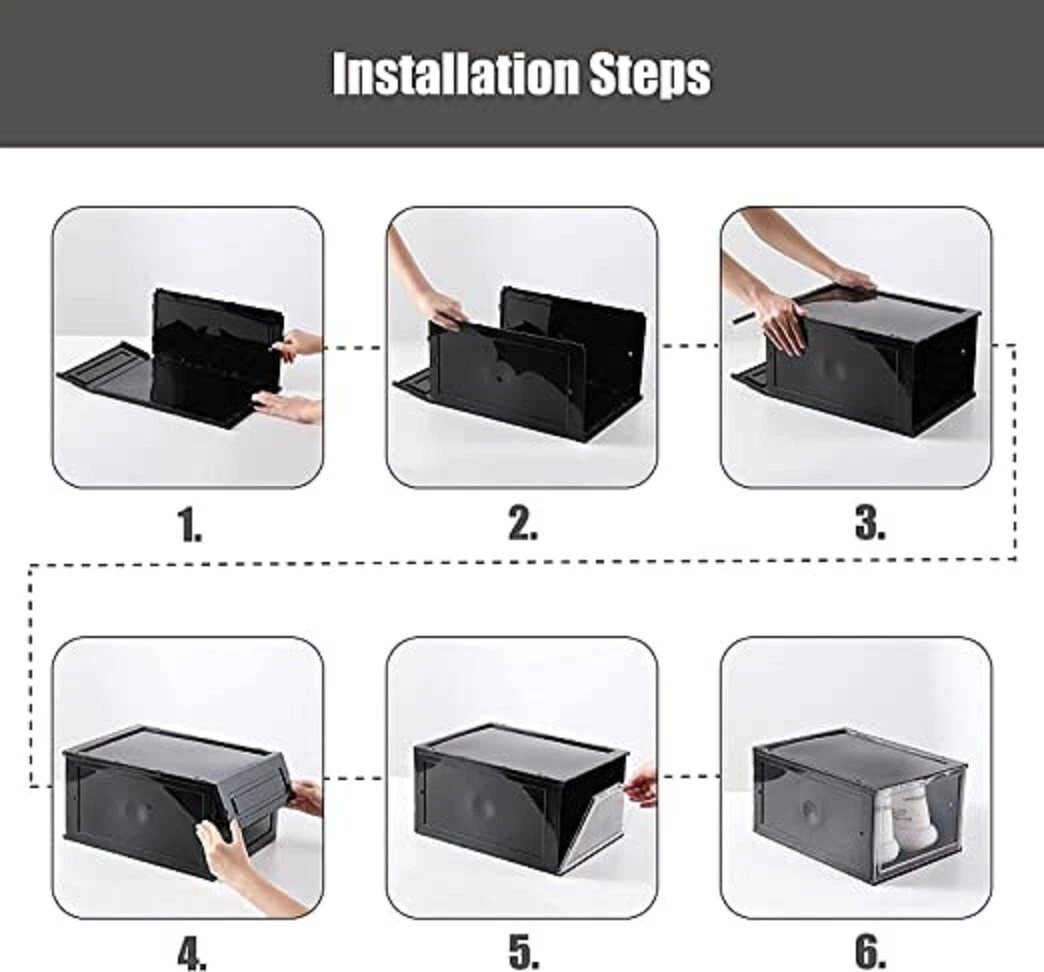 Installation Steps

1.

2.

3.

4.

5.

6.