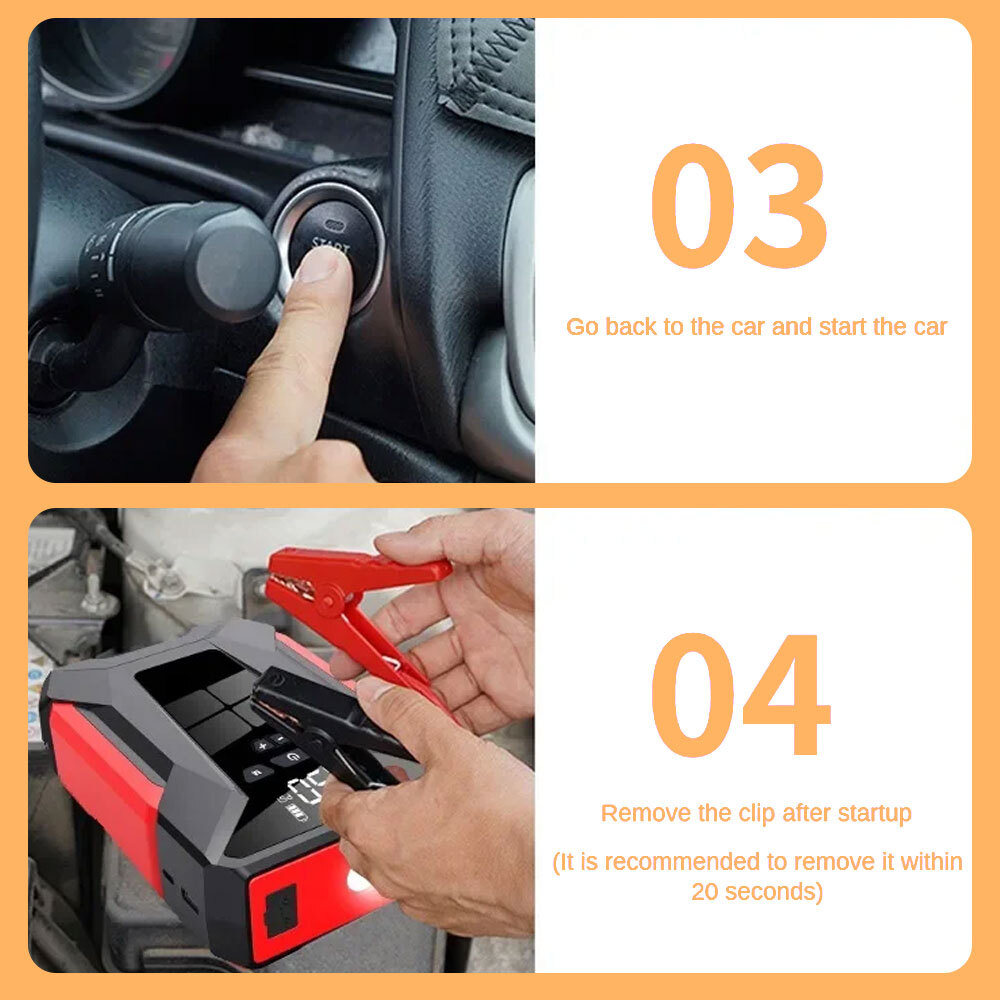 START

03

Go back to the car and start the car

04

Remove the clip after startup

(It is recommended to remove it within 20 seconds)