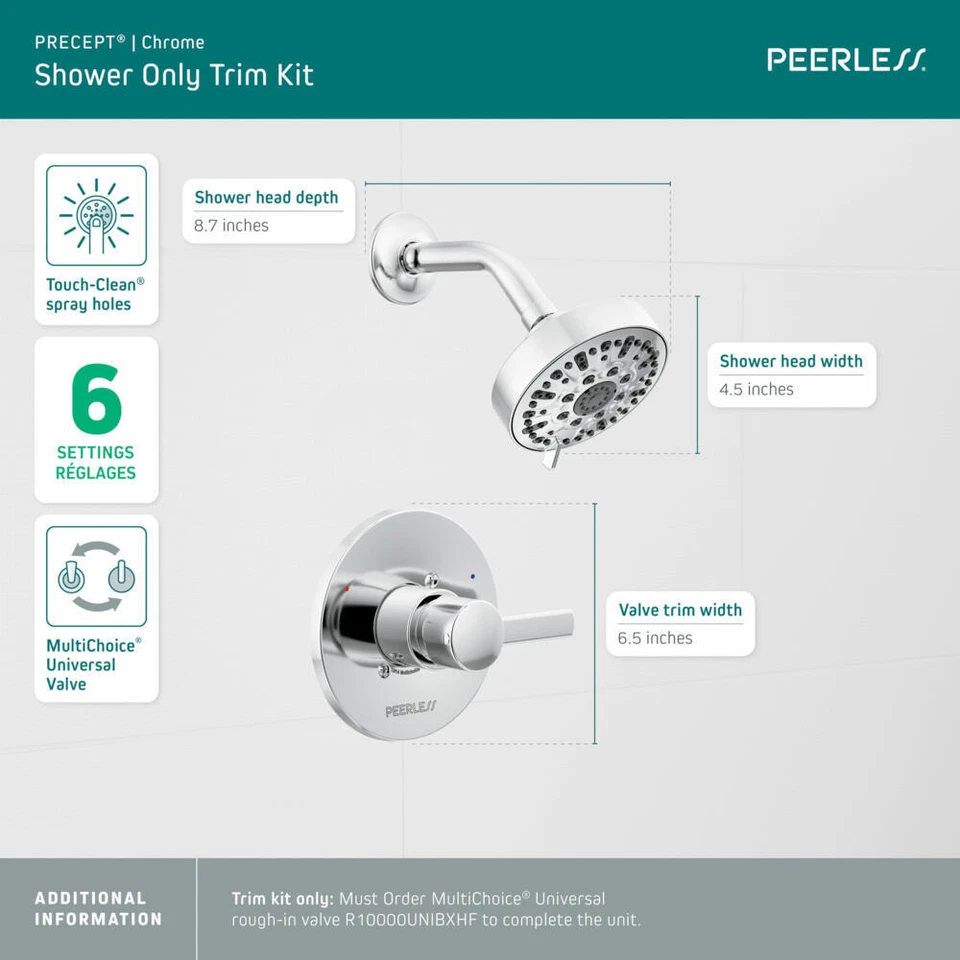 PRECEPT® | Chrome
Shower Only Trim Kit

PEERLESS

Touch-Clean® spray holes

6
SETTINGS
RÉGLAGES

MultiChoice® Universal Valve

Shower head depth
8.7 inches

Shower head width
4.5 inches

Valve trim width
6.5 inches

PEERLESS

ADDITIONAL INFORMATION

Trim kit only: Must Order MultiChoice® Universal rough-in valve R10000UNIBXHF to complete the unit.