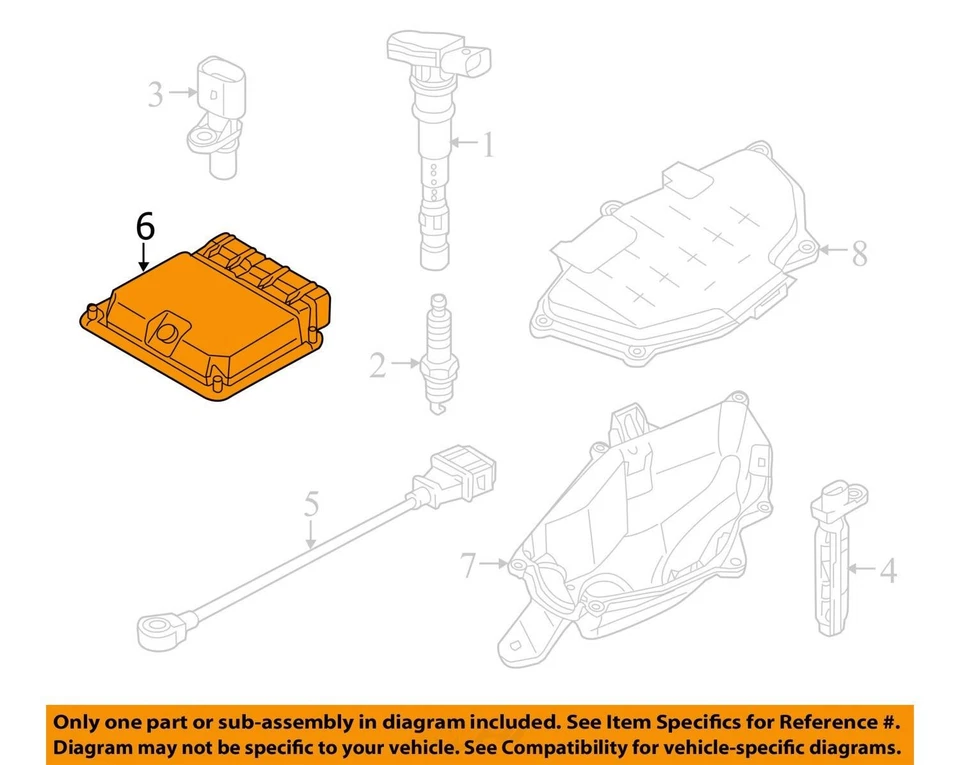 3

1

6

8

2

5

7

4

Only one part or sub-assembly in diagram included. See Item Specifics for Reference #. Diagram may not be specific to your vehicle. See Compatibility for vehicle-specific diagrams.