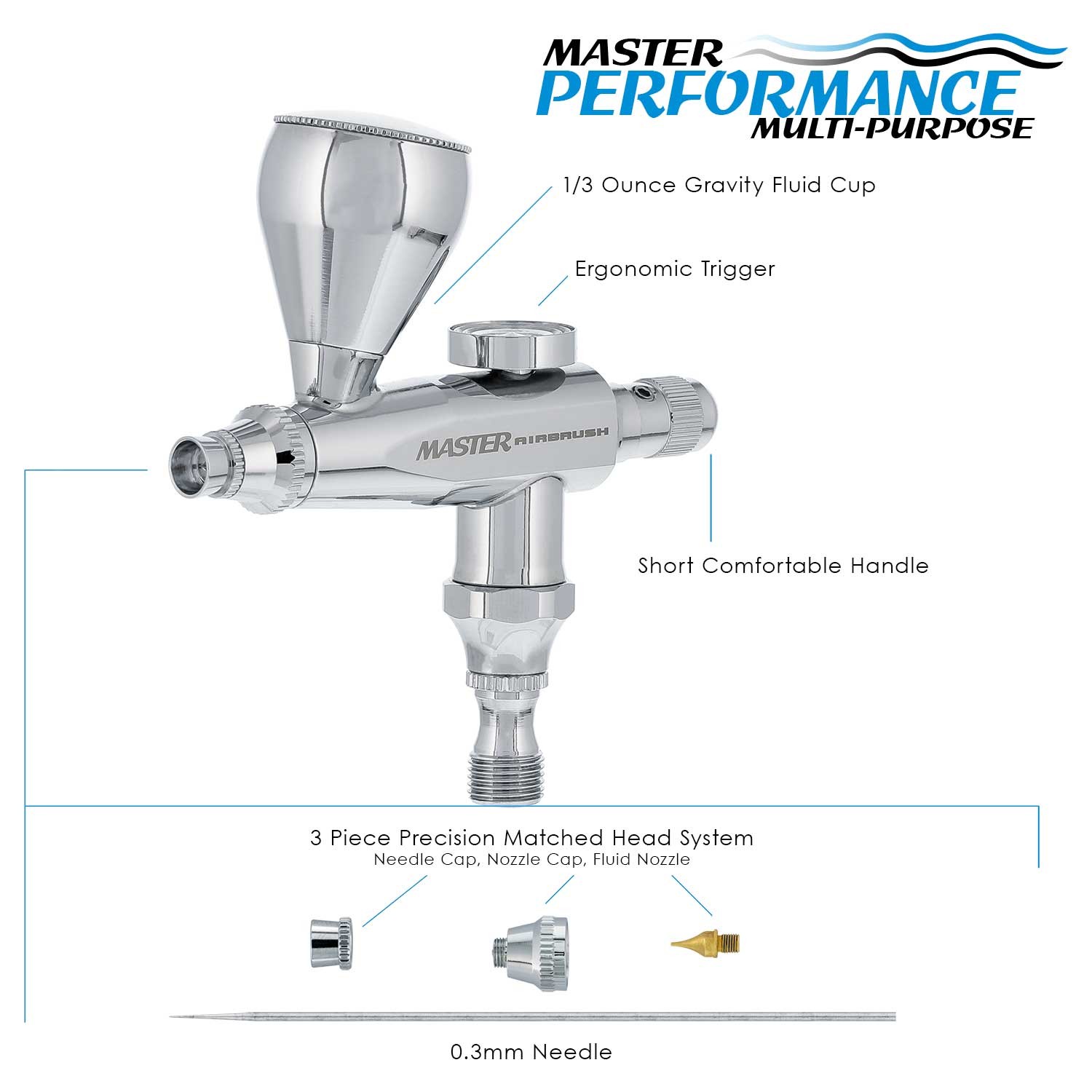 MASTER
PERFORMANCE
MULTI-PURPOSE

1/3 Ounce Gravity Fluid Cup

Ergonomic Trigger

MASTER AIRBRUSH

Short Comfortable Handle

3 Piece Precision Matched Head System
Needle Cap, Nozzle Cap, Fluid Nozzle

0.3mm Needle