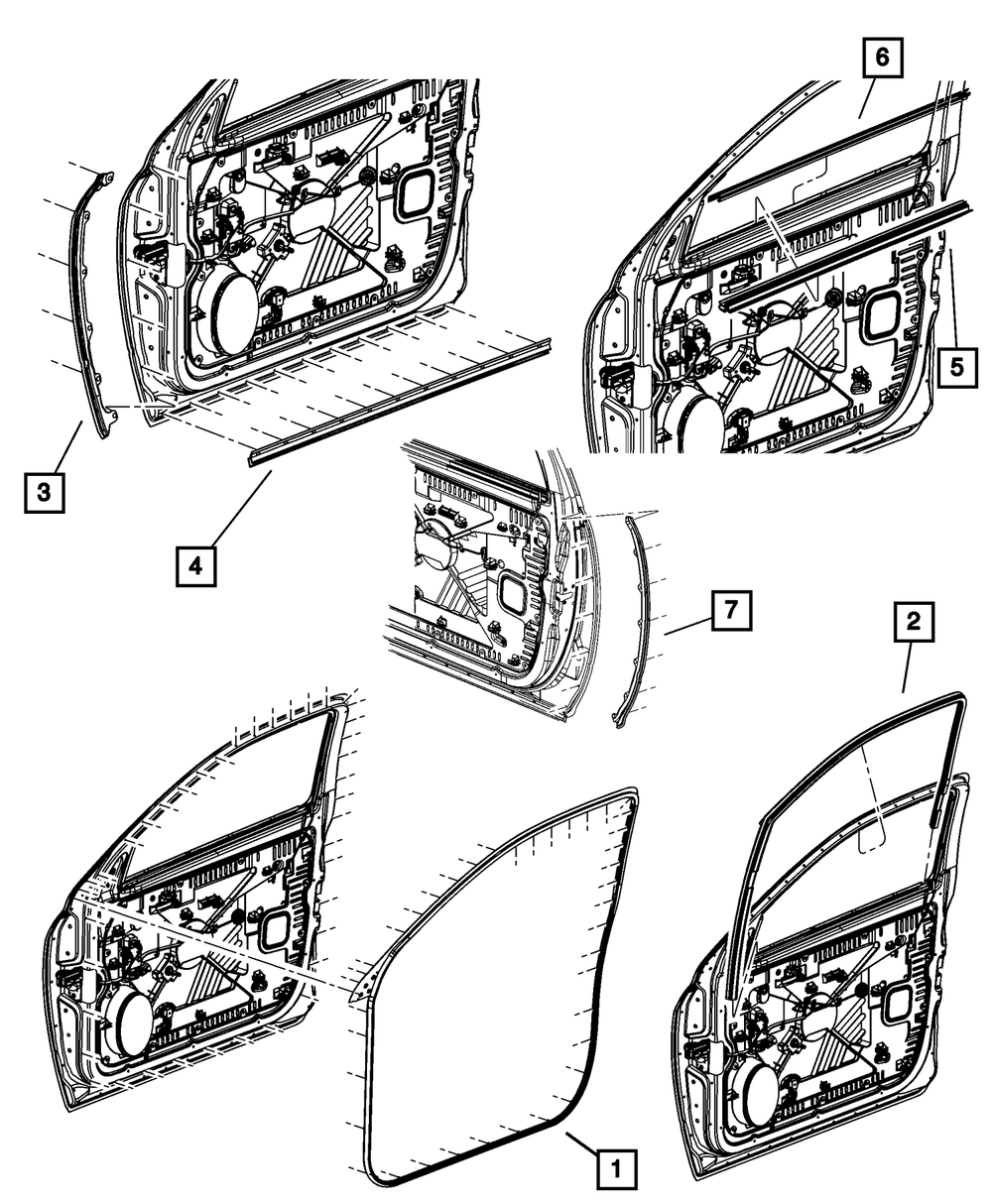 6
5
3
4
7
2
1