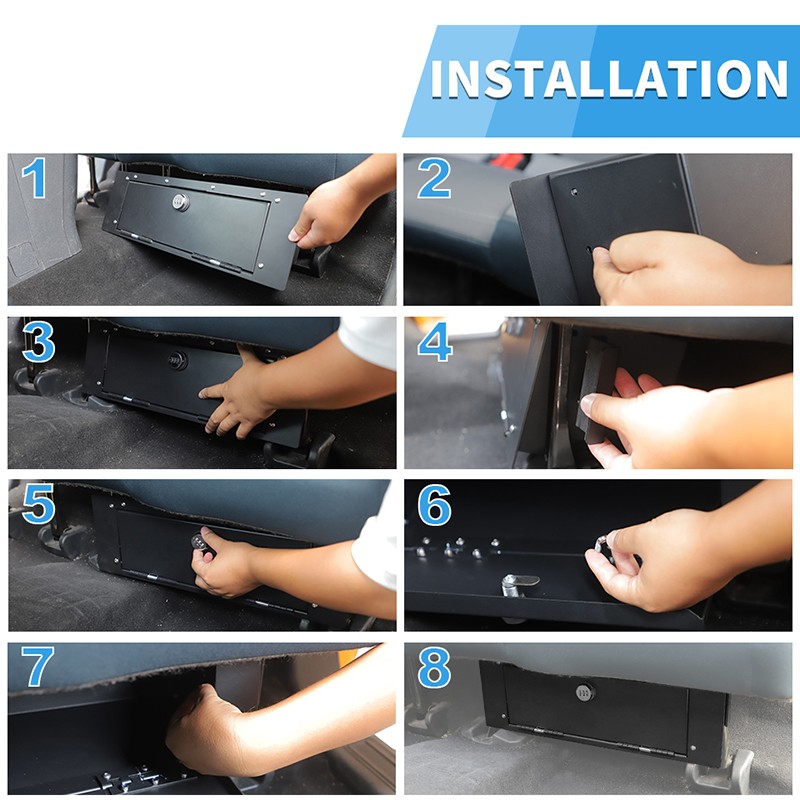 INSTALLATION

1

2

3

4

5

6

7

8