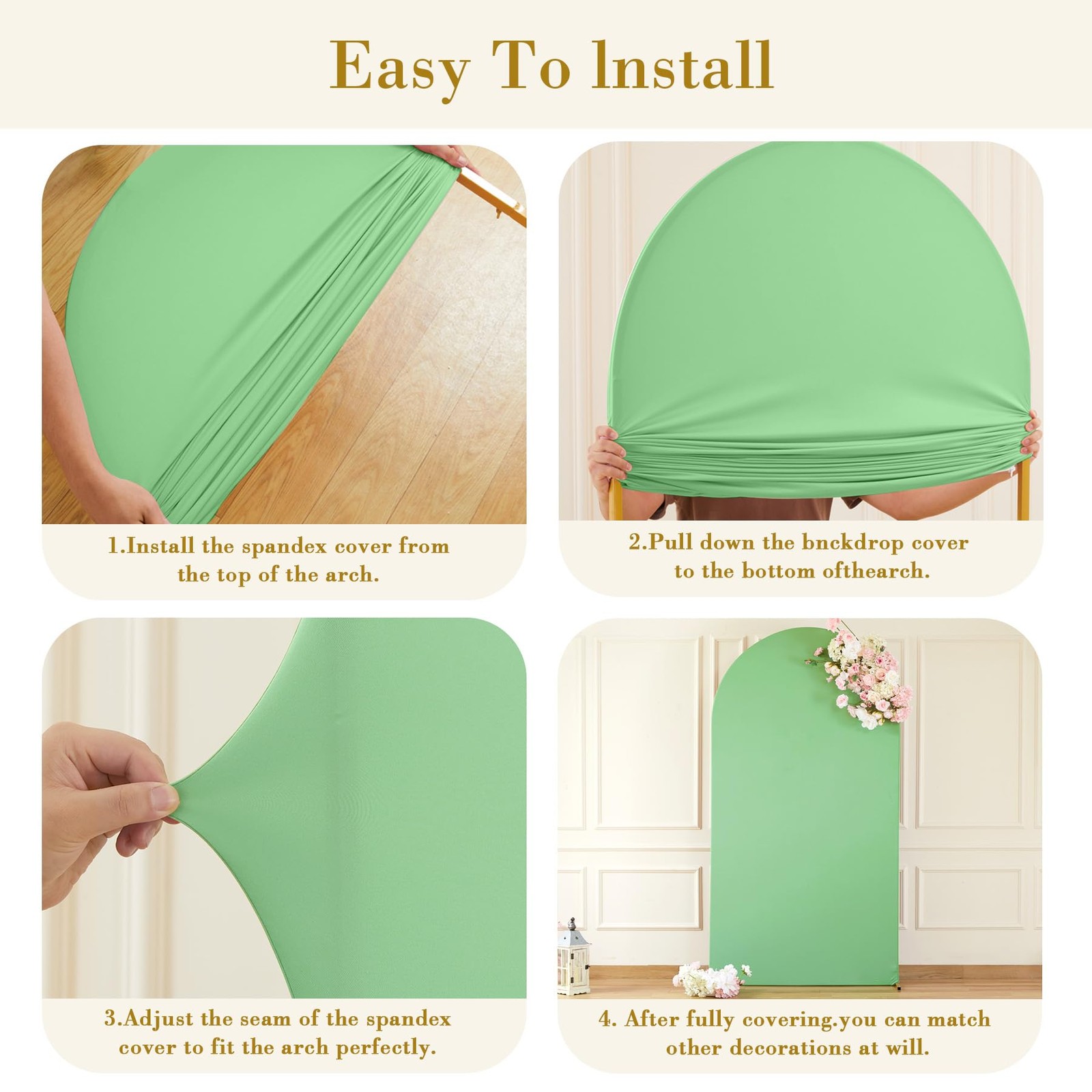 Easy To Install

1.Install the spandex cover from the top of the arch.

2.Pull down the bnckdrop cover to the bottom ofthearch.

3.Adjust the seam of the spandex cover to fit the arch perfectly.

4. After fully covering.you can match other decorations at will.