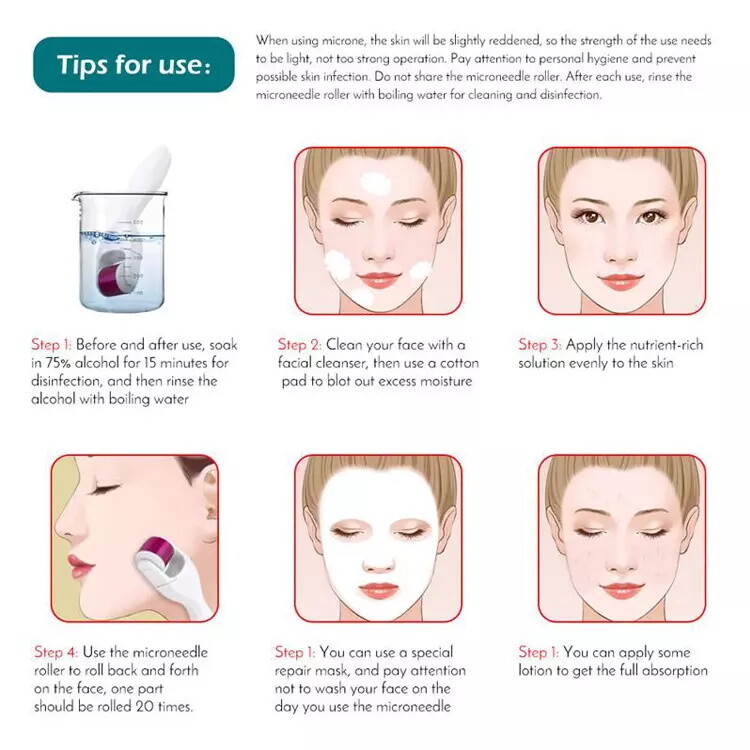 Tips for use:

When using microne, the skin will be slightly reddened, so the strength of the use needs to be light, not too strong operation. Pay attention to personal hygiene and prevent possible skin infection. Do not share the microneedle roller. After each use, rinse the microneedle roller with boiling water for cleaning and disinfection.

500
300
200
100

Step 1: Before and after use, soak in 75% alcohol for 15 minutes for disinfection, and then rinse the alcohol with boiling water

Step 2: Clean your face with a facial cleanser, then use a cotton pad to blot out excess moisture

Step 3: Apply the nutrient-rich solution evenly to the skin

Step 4: Use the microneedle roller to roll back and forth on the face, one part should be rolled 20 times.

Step 1: You can use a special repair mask, and pay attention not to wash your face on the day you use the microneedle

Step 1: You can apply some lotion to get the full absorption