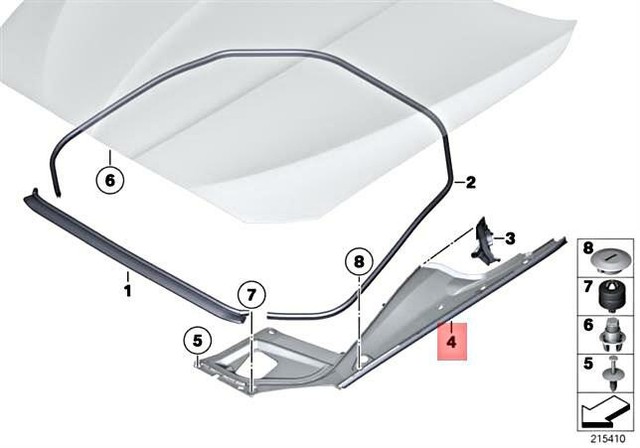 6
2
3
8
1
7
5
4
8
7
6
5
215410