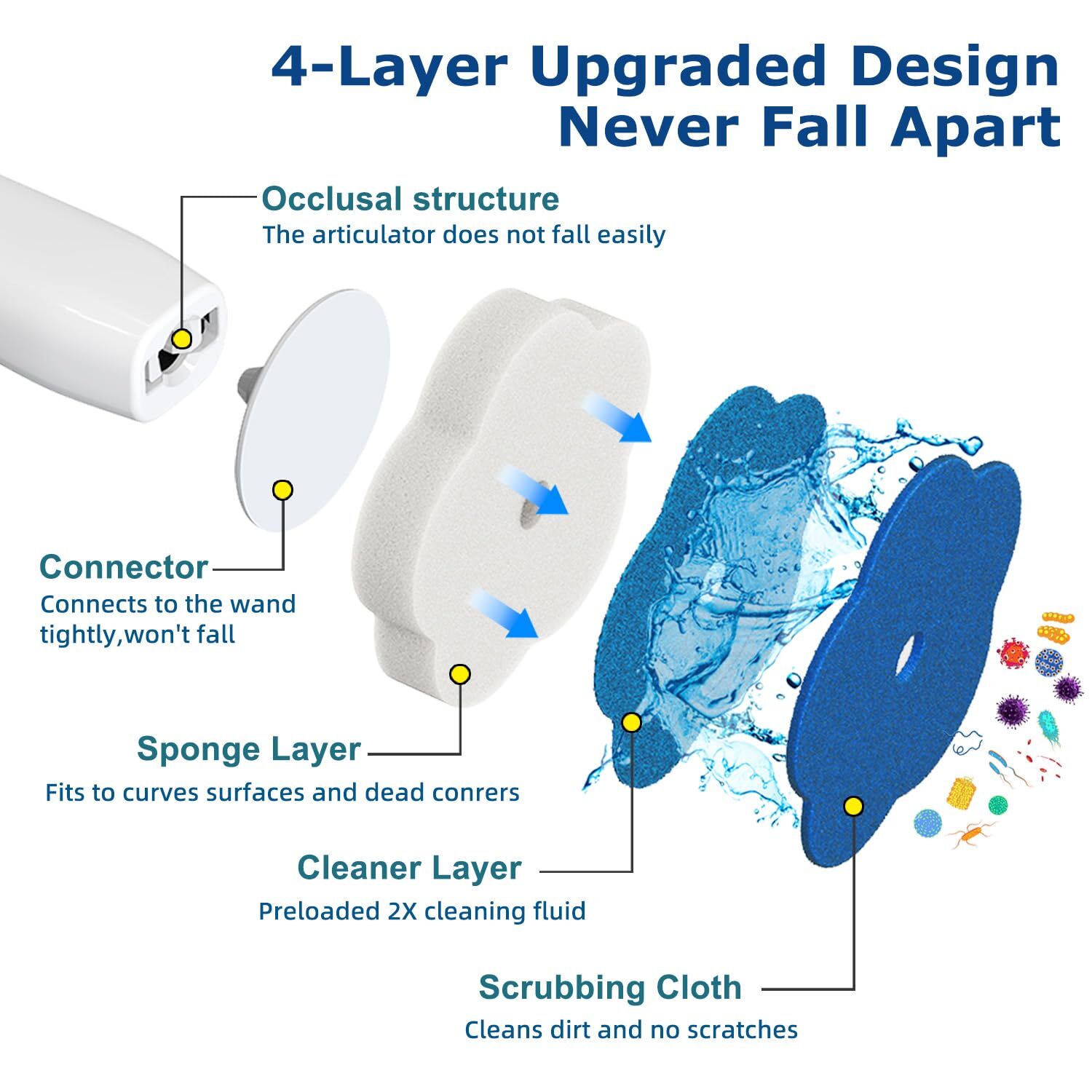 4-Layer Upgraded Design
Never Fall Apart

Occlusal structure
The articulator does not fall easily

Connector
Connects to the wand tightly,won't fall

Sponge Layer
Fits to curves surfaces and dead conrers

Cleaner Layer
Preloaded 2X cleaning fluid

Scrubbing Cloth
Cleans dirt and no scratches